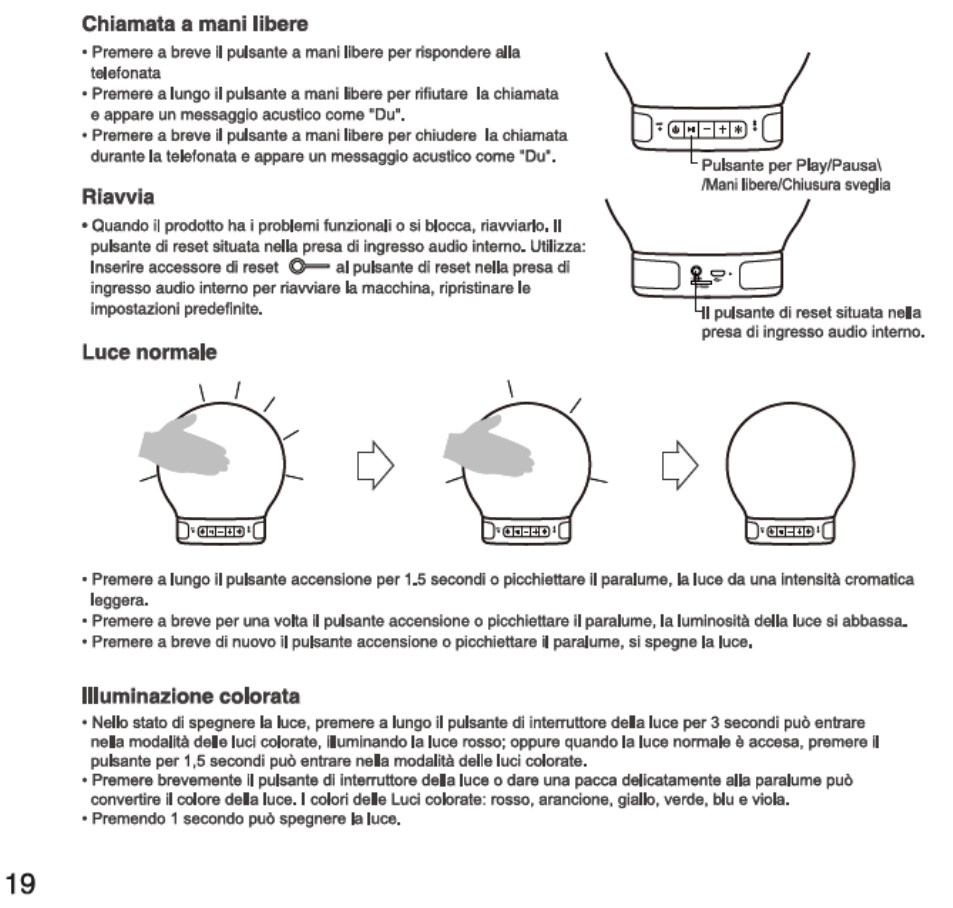 Chiamata a mani libere

• Premere a breve il pulsante a mani libere per rispondere alla telefonata
• Premere a lungo il pulsante a mani libere per rifiutare la chiamata e appare un messaggio acustico come "Du".
• Premere a breve il pulsante a mani libere per chiudere la chiamata durante la telefonata e appare un messaggio acustico come "Du".

Pulsante per Play/Pausa\ /Mani libere/Chiusura sveglia

Riavvia

• Quando il prodotto ha i problemi funzionali o si blocca, riavviarlo. Il pulsante di reset situata nella presa di ingresso audio interno. Utilizza: Inserire accessore di reset al pulsante di reset nella presa di ingresso audio interno per riavviare la macchina, ripristinare le impostazioni predefinite.

Il pulsante di reset situata nella presa di ingresso audio interno.

Luce normale

• Premere a lungo il pulsante accensione per 1.5 secondi o picchiettare il paralume, la luce da una intensità cromatica leggera.
• Premere a breve per una volta il pulsante accensione o picchiettare il paralume, la luminosità della luce si abbassa.
• Premere a breve di nuovo il pulsante accensione o picchiettare il paralume, si spegne la luce.

Illuminazione colorata

• Nello stato di spegnere la luce, premere a lungo il pulsante di interruttore della luce per 3 secondi può entrare nella modalità delle luci colorate, illuminando la luce rosso; oppure quando la luce normale è accesa, premere il pulsante per 1,5 secondi può entrare nella modalità delle luci colorate.
• Premere brevemente il pulsante di interruttore della luce o dare una pacca delicatamente alla paralume può convertire il colore della luce. I colori delle Luci colorate: rosso, arancione, giallo, verde, blu e viola.
• Premendo 1 secondo può spegnere la luce.

19