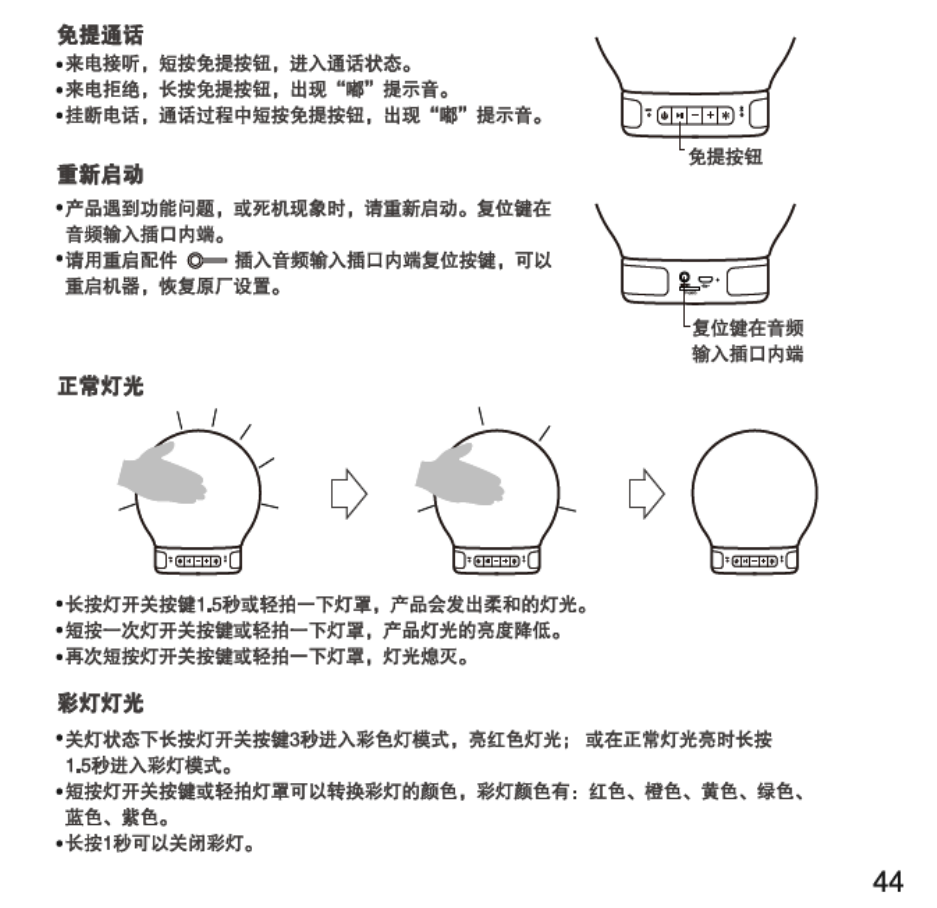 免提通话
•来电接听，短按免提按钮，进入通话状态。
•来电拒绝，长按免提按钮，出现“嘟”提示音。
•挂断电话，通话过程中短按免提按钮，出现“嘟”提示音。

免提按钮

重新启动
•产品遇到功能问题，或死机现象时，请重新启动。复位键在音频输入插口内端。
•请用重启配件 插入音频输入插口内端复位按键，可以重启机器，恢复原厂设置。

复位键在音频输入插口内端

正常灯光

•长按灯开关按键1.5秒或轻拍一下灯罩，产品会发出柔和的灯光。
•短按一次灯开关按键或轻拍一下灯罩，产品灯光的亮度降低。
•再次短按灯开关按键或轻拍一下灯罩，灯光熄灭。

彩灯灯光
•关灯状态下长按灯开关按键3秒进入彩色灯模式，亮红色灯光； 或在正常灯光亮时长按1.5秒进入彩灯模式。
•短按灯开关按键或轻拍灯罩可以转换彩灯的颜色，彩灯颜色有：红色、橙色、黄色、绿色、蓝色、紫色。
•长按1秒可以关闭彩灯。

44