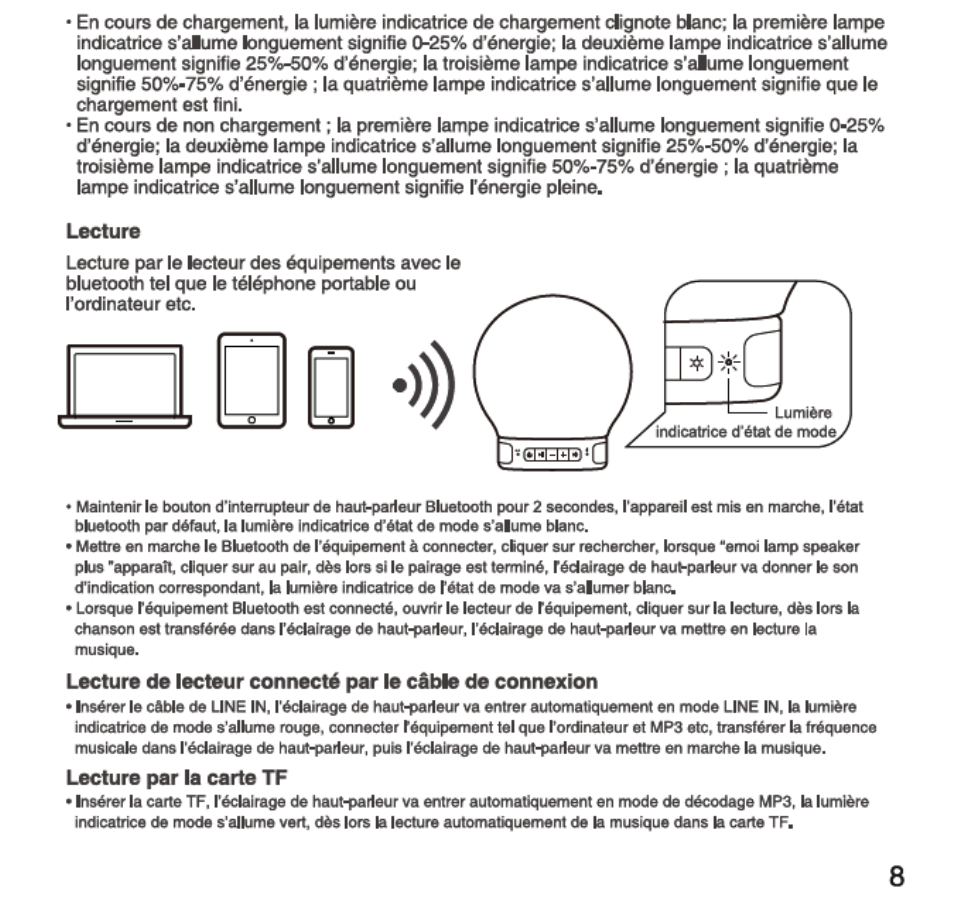 • En cours de chargement, la lumière indicatrice de chargement clignote blanc; la première lampe indicatrice s'allume longuement signifie 0-25% d'énergie; la deuxième lampe indicatrice s'allume longuement signifie 25%-50% d'énergie; la troisième lampe indicatrice s'allume longuement signifie 50%-75% d'énergie ; la quatrième lampe indicatrice s'allume longuement signifie que le chargement est fini.
• En cours de non chargement ; la première lampe indicatrice s'allume longuement signifie 0-25% d'énergie; la deuxième lampe indicatrice s'allume longuement signifie 25%-50% d'énergie; la troisième lampe indicatrice s'allume longuement signifie 50%-75% d'énergie ; la quatrième lampe indicatrice s'allume longuement signifie l'énergie pleine.

Lecture

Lecture par le lecteur des équipements avec le bluetooth tel que le téléphone portable ou l'ordinateur etc.

Lumière indicatrice d'état de mode

• Maintenir le bouton d'interrupteur de haut-parleur Bluetooth pour 2 secondes, l'appareil est mis en marche, l'état bluetooth par défaut, la lumière indicatrice d'état de mode s'allume blanc.
• Mettre en marche le Bluetooth de l'équipement à connecter, cliquer sur rechercher, lorsque "emoi lamp speaker plus "apparaît, cliquer sur au pair, dès lors si le pairage est terminé, l'éclairage de haut-parleur va donner le son d'indication correspondant, la lumière indicatrice de l'état de mode va s'allumer blanc.
• Lorsque l'équipement Bluetooth est connecté, ouvrir le lecteur de l'équipement, cliquer sur la lecture, dès lors la chanson est transférée dans l'éclairage de haut-parleur, l'éclairage de haut-parleur va mettre en lecture la musique.

Lecture de lecteur connecté par le câble de connexion

• Insérer le câble de LINE IN, l'éclairage de haut-parleur va entrer automatiquement en mode LINE IN, la lumière indicatrice de mode s'allume rouge, connecter l'équipement tel que l'ordinateur et MP3 etc, transférer la fréquence musicale dans l'éclairage de haut-parleur, puis l'éclairage de haut-parleur va mettre en marche la musique.

Lecture par la carte TF

• Insérer la carte TF, l'éclairage de haut-parleur va entrer automatiquement en mode de décodage MP3, la lumière indicatrice de mode s'allume vert, dès lors la lecture automatiquement de la musique dans la carte TF.

8