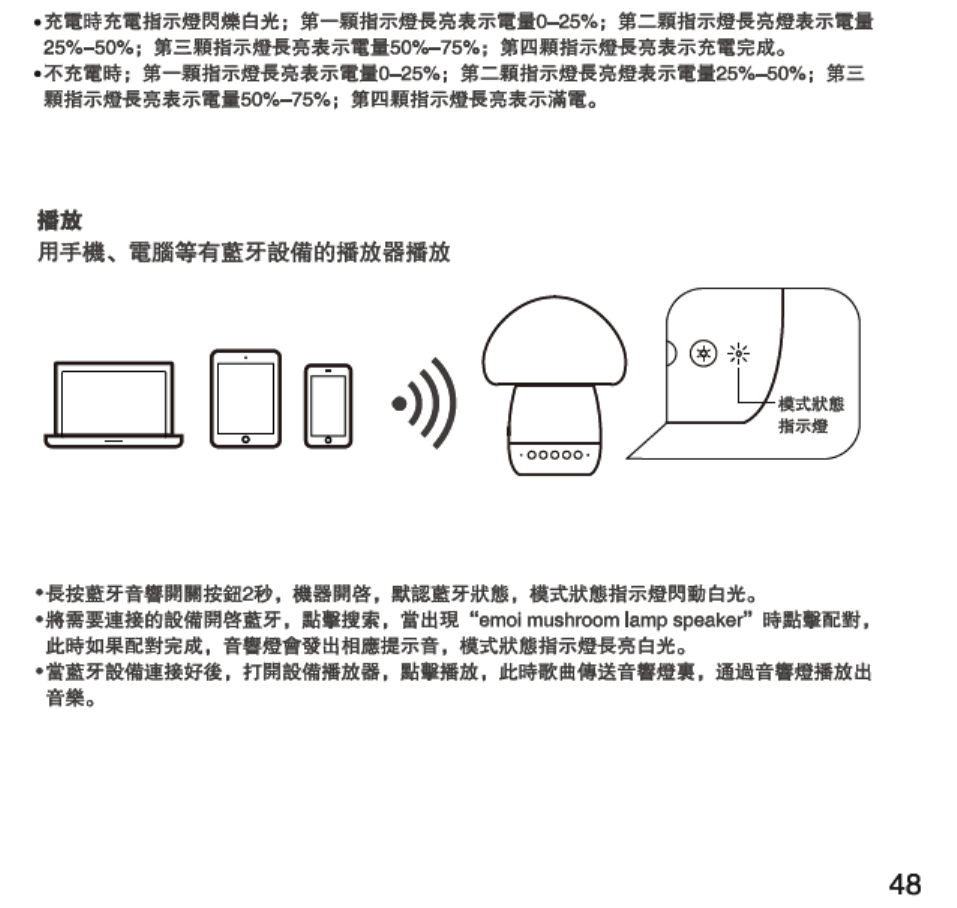 •充電時充電指示燈閃爍白光；第一顆指示燈長亮表示電量0–25%；第二顆指示燈長亮燈表示電量25%–50%；第三顆指示燈長亮表示電量50%–75%；第四顆指示燈長亮表示充電完成。
•不充電時；第一顆指示燈長亮表示電量0–25%；第二顆指示燈長亮燈表示電量25%–50%；第三顆指示燈長亮表示電量50%–75%；第四顆指示燈長亮表示滿電。

播放
用手機、電腦等有藍牙設備的播放器播放

模式狀態指示燈

•長按藍牙音響開關按鈕2秒，機器開啓，默認藍牙狀態，模式狀態指示燈閃動白光。
•將需要連接的設備開啓藍牙，點擊搜索，當出現“emoi mushroom lamp speaker”時點擊配對，此時如果配對完成，音響燈會發出相應提示音，模式狀態指示燈長亮白光。
•當藍牙設備連接好後，打開設備播放器，點擊播放，此時歌曲傳送音響燈裏，通過音響燈播放出音樂。

48