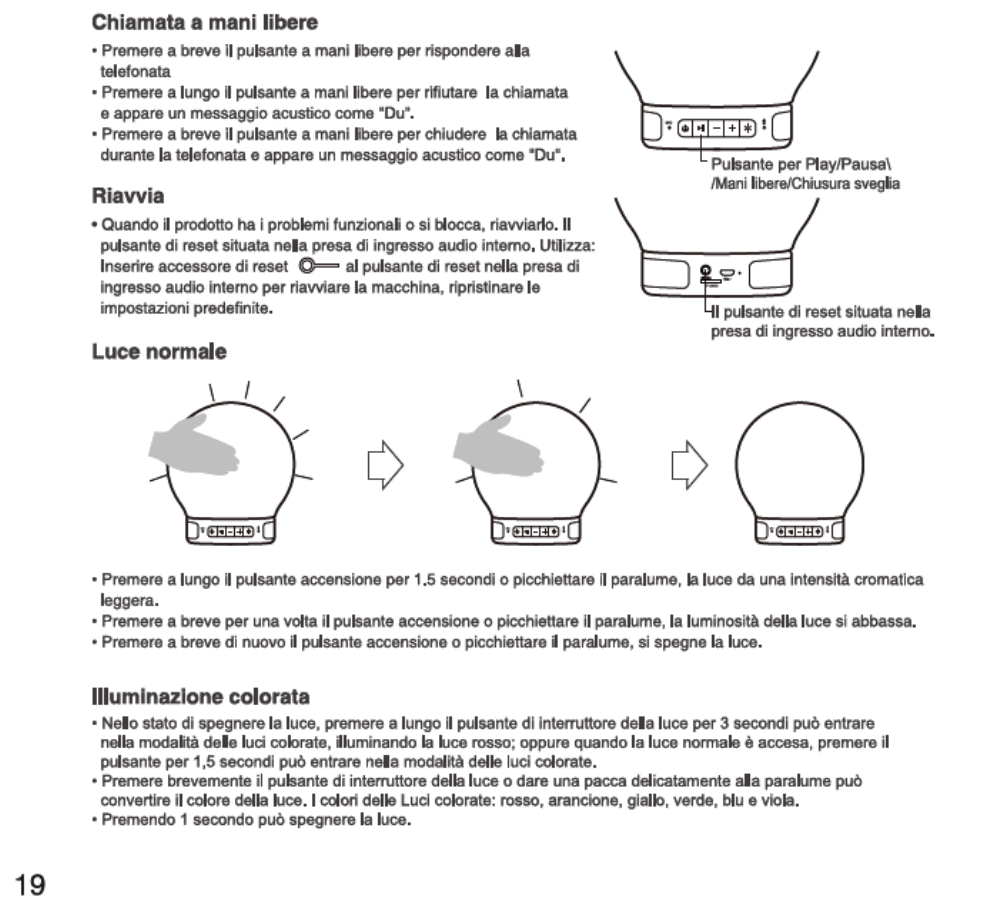 Chiamata a mani libere

• Premere a breve il pulsante a mani libere per rispondere alla telefonata
• Premere a lungo il pulsante a mani libere per rifiutare la chiamata e appare un messaggio acustico come "Du".
• Premere a breve il pulsante a mani libere per chiudere la chiamata durante la telefonata e appare un messaggio acustico come "Du".

Pulsante per Play/Pausa\ /Mani libere/Chiusura sveglia

Riavvia

• Quando il prodotto ha i problemi funzionali o si blocca, riavviarlo. Il pulsante di reset situata nella presa di ingresso audio interno. Utilizza: Inserire accessore di reset al pulsante di reset nella presa di ingresso audio interno per riavviare la macchina, ripristinare le impostazioni predefinite.

Il pulsante di reset situata nella presa di ingresso audio interno.

Luce normale

• Premere a lungo il pulsante accensione per 1.5 secondi o picchiettare il paralume, la luce da una intensità cromatica leggera.
• Premere a breve per una volta il pulsante accensione o picchiettare il paralume, la luminosità della luce si abbassa.
• Premere a breve di nuovo il pulsante accensione o picchiettare il paralume, si spegne la luce.

Illuminazione colorata

• Nello stato di spegnere la luce, premere a lungo il pulsante di interruttore della luce per 3 secondi può entrare nella modalità delle luci colorate, illuminando la luce rosso; oppure quando la luce normale è accesa, premere il pulsante per 1,5 secondi può entrare nella modalità delle luci colorate.
• Premere brevemente il pulsante di interruttore della luce o dare una pacca delicatamente alla paralume può convertire il colore della luce. I colori delle Luci colorate: rosso, arancione, giallo, verde, blu e viola.
• Premendo 1 secondo può spegnere la luce.

19