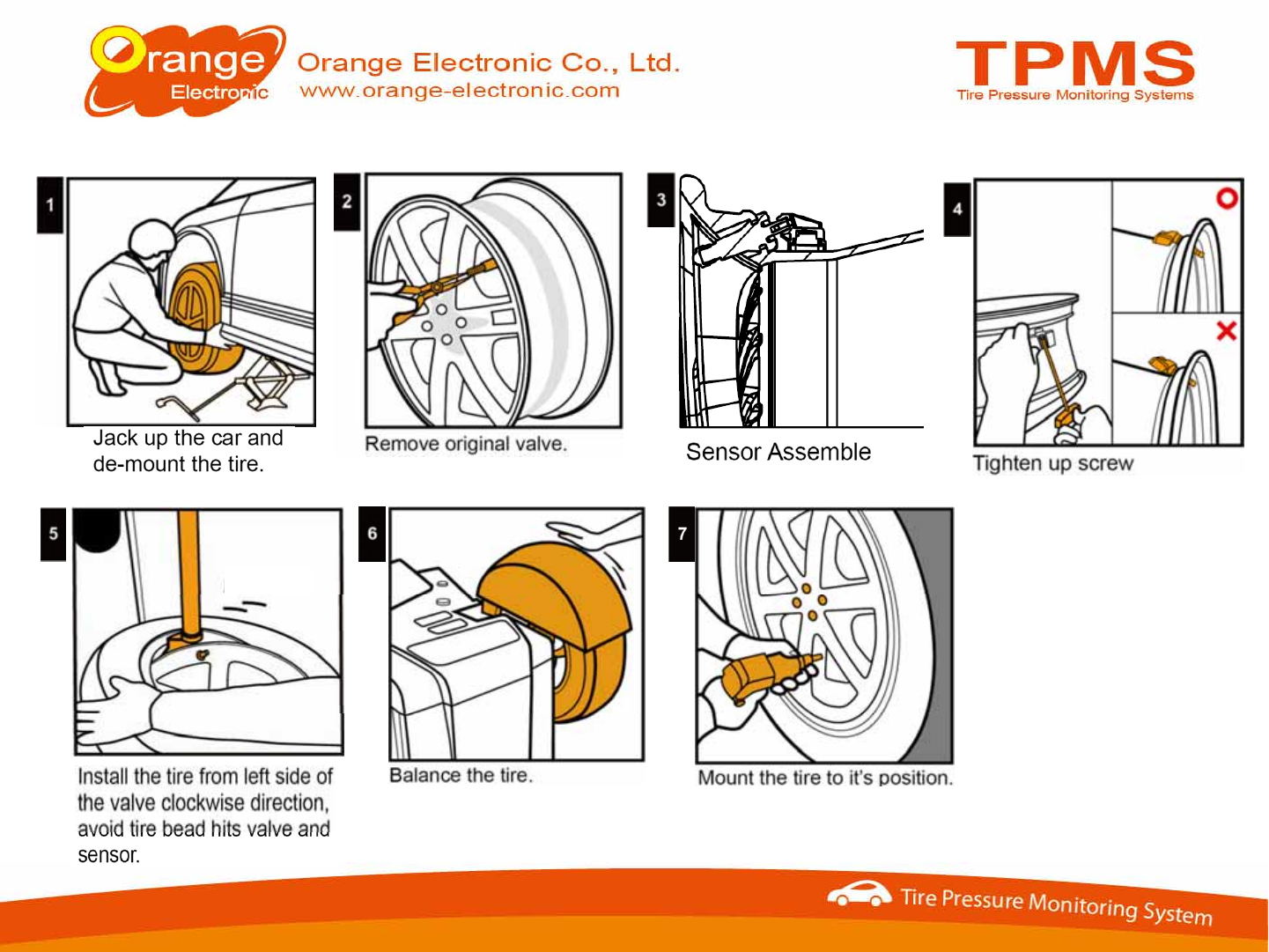 Orange Electronic

Orange Electronic Co., Ltd.
www.orange-electronic.com

TPMS
Tire Pressure Monitoring Systems

1
Jack up the car and de-mount the tire.

2
Remove original valve.

3
Sensor Assemble

4
Tighten up screw

5
Install the tire from left side of the valve clockwise direction, avoid tire bead hits valve and sensor.

6
Balance the tire.

7
Mount the tire to it's position.

Tire Pressure Monitoring System