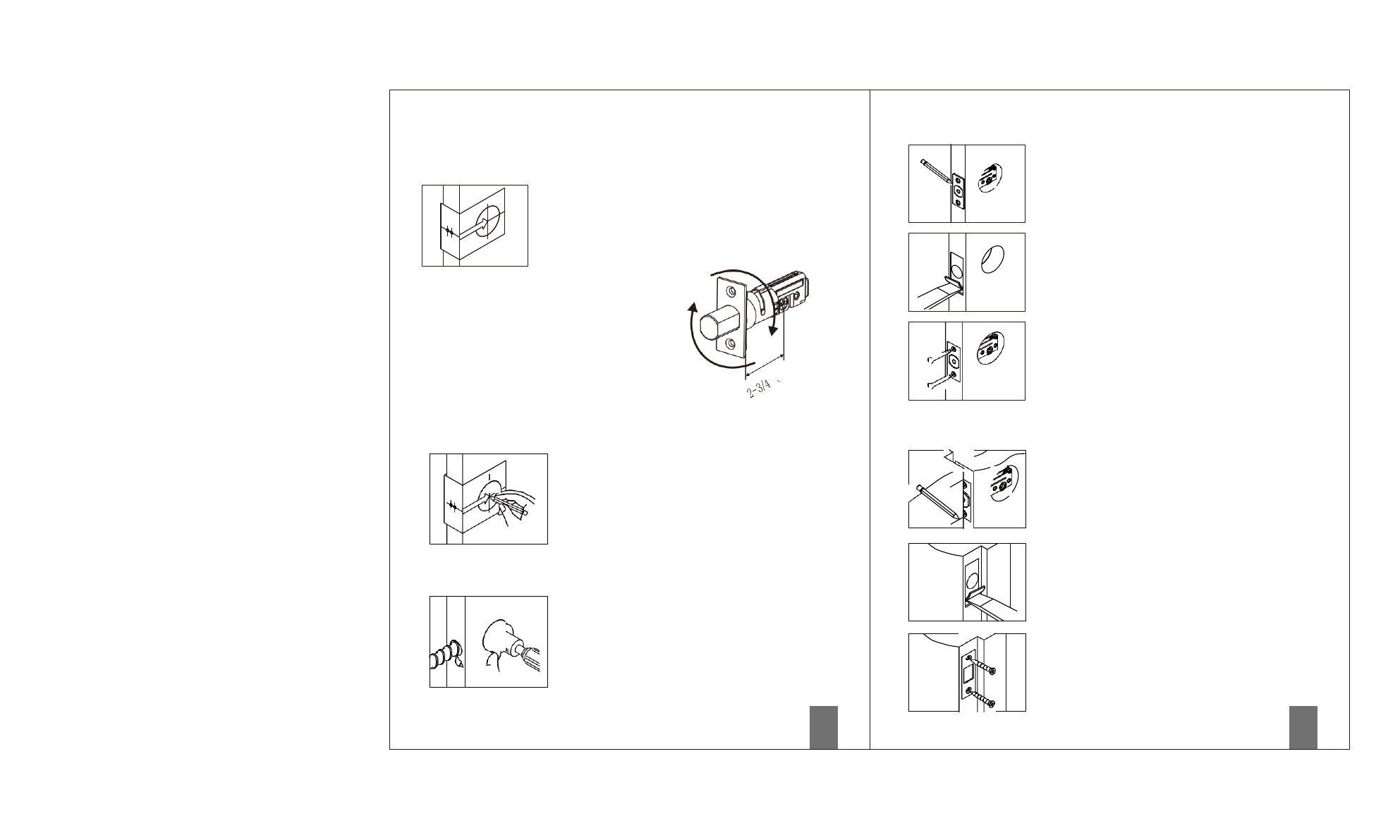 2-3/4