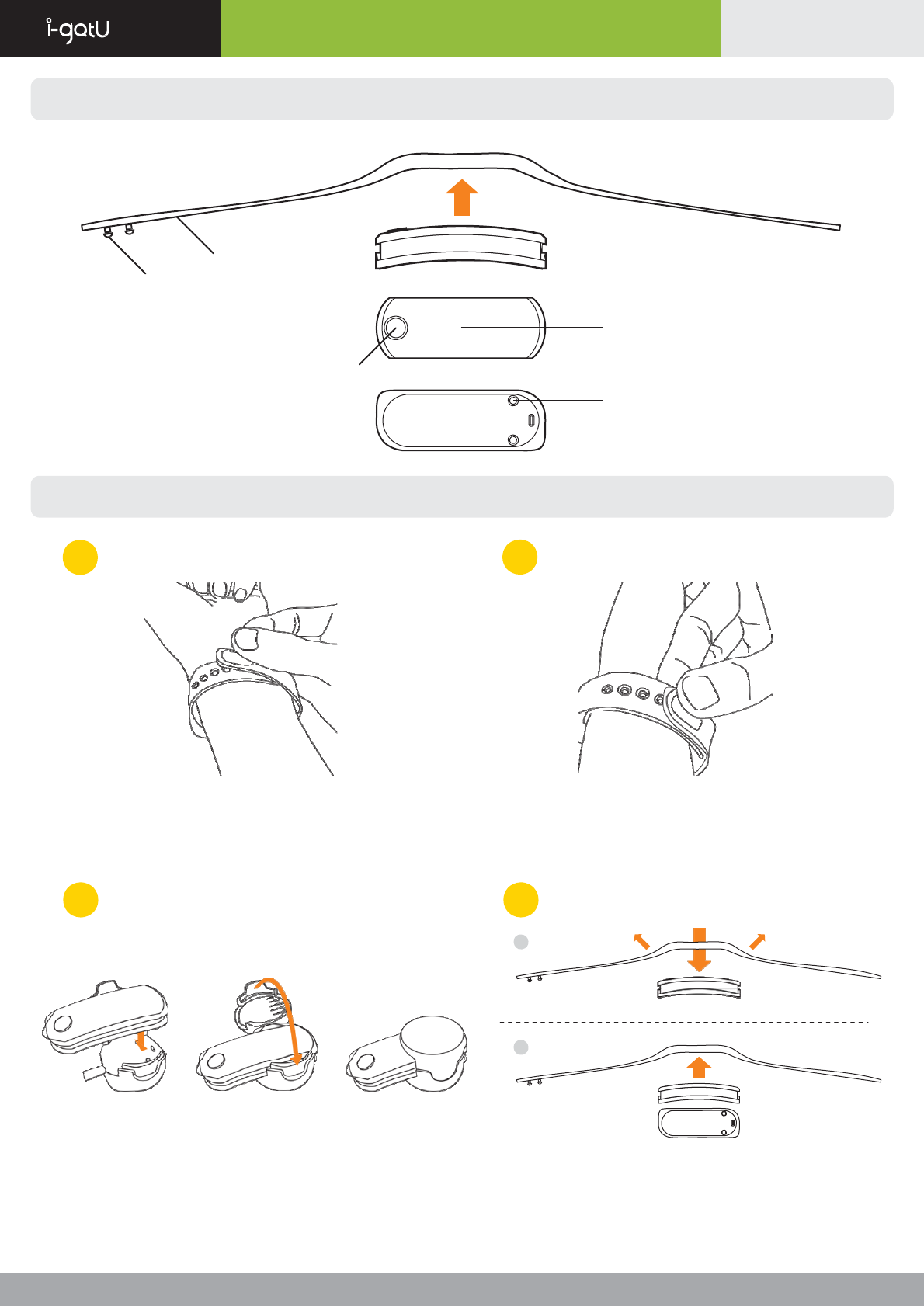 i-gotU