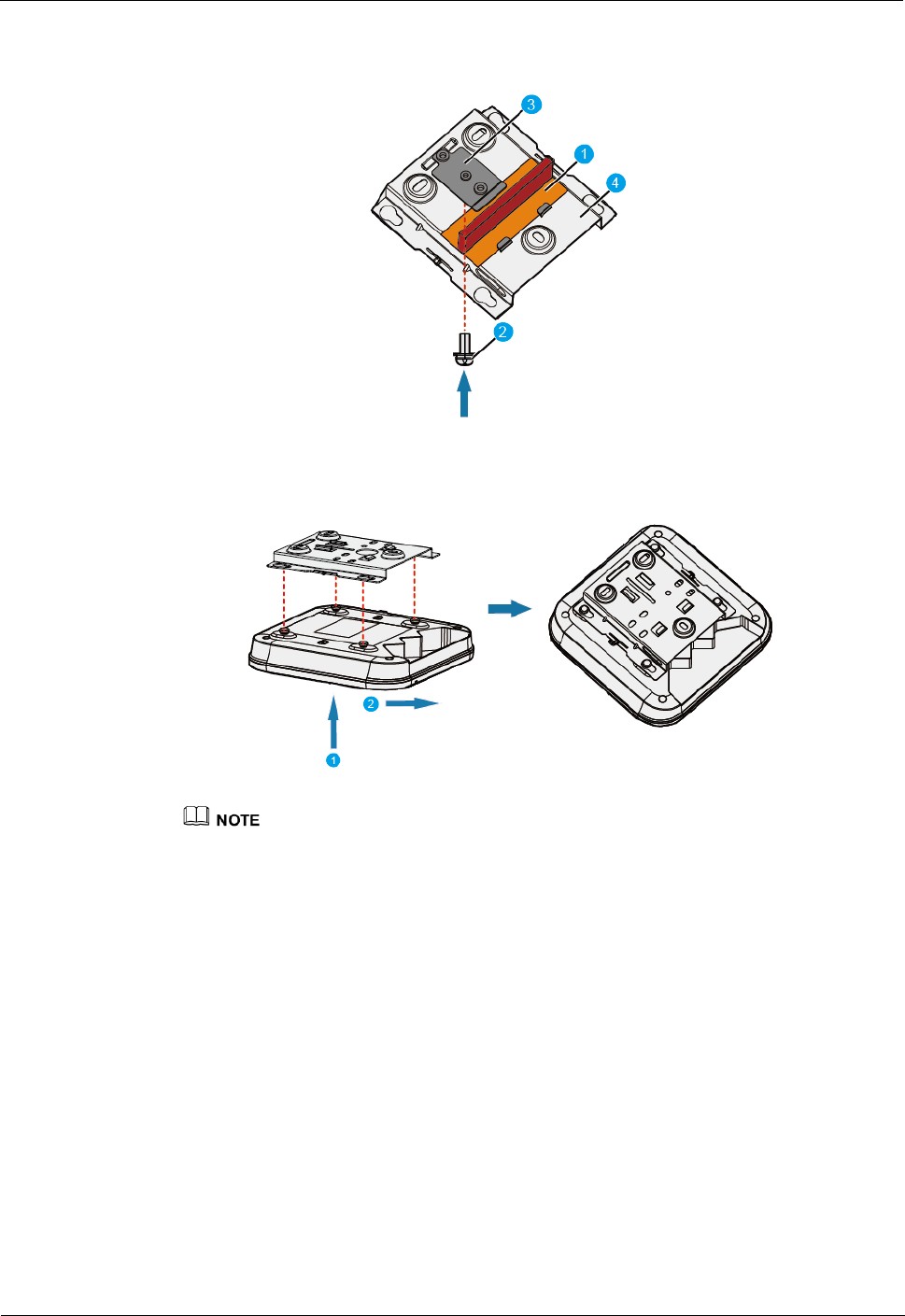 3

1

4

2

2

1

NOTE