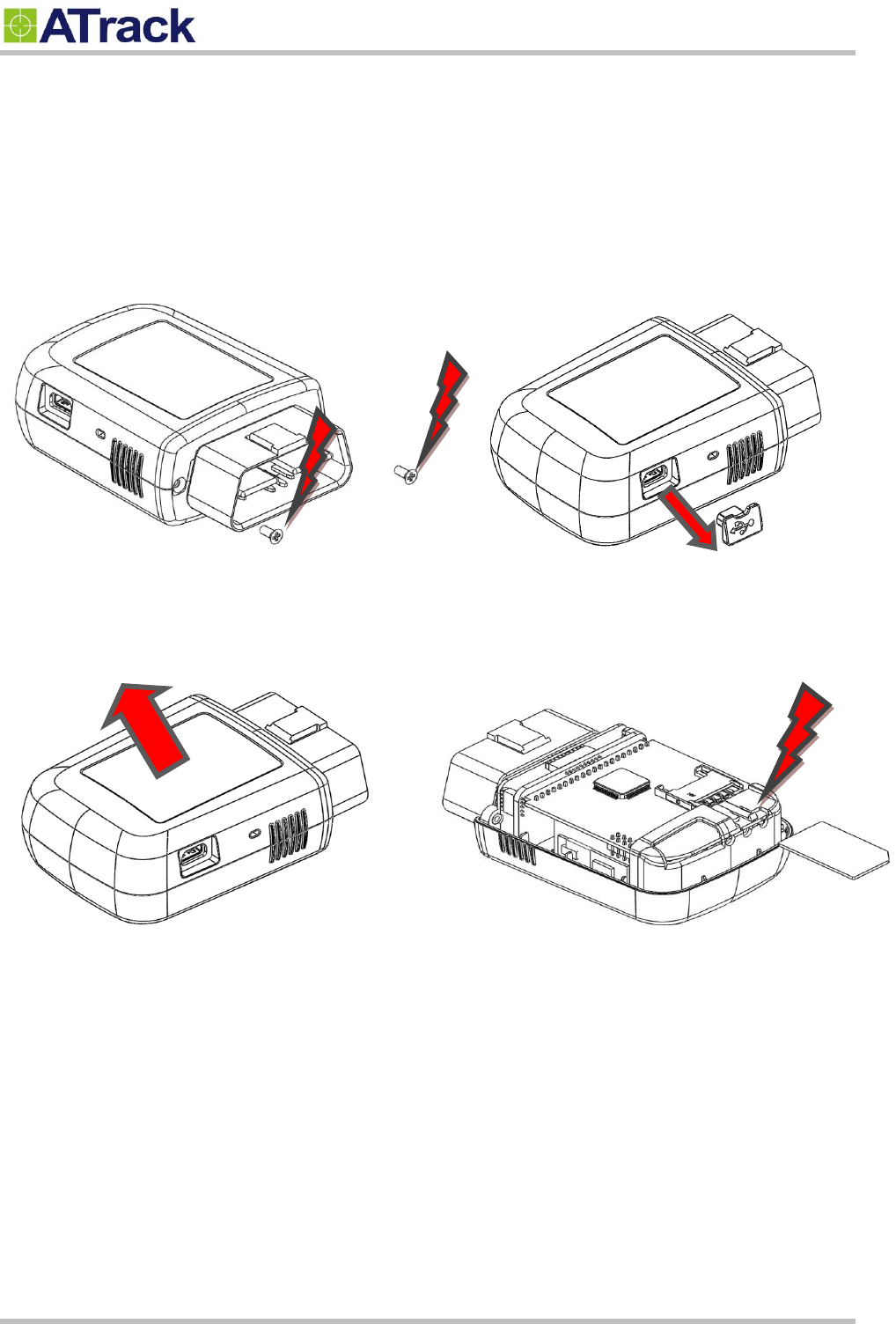 ATrack