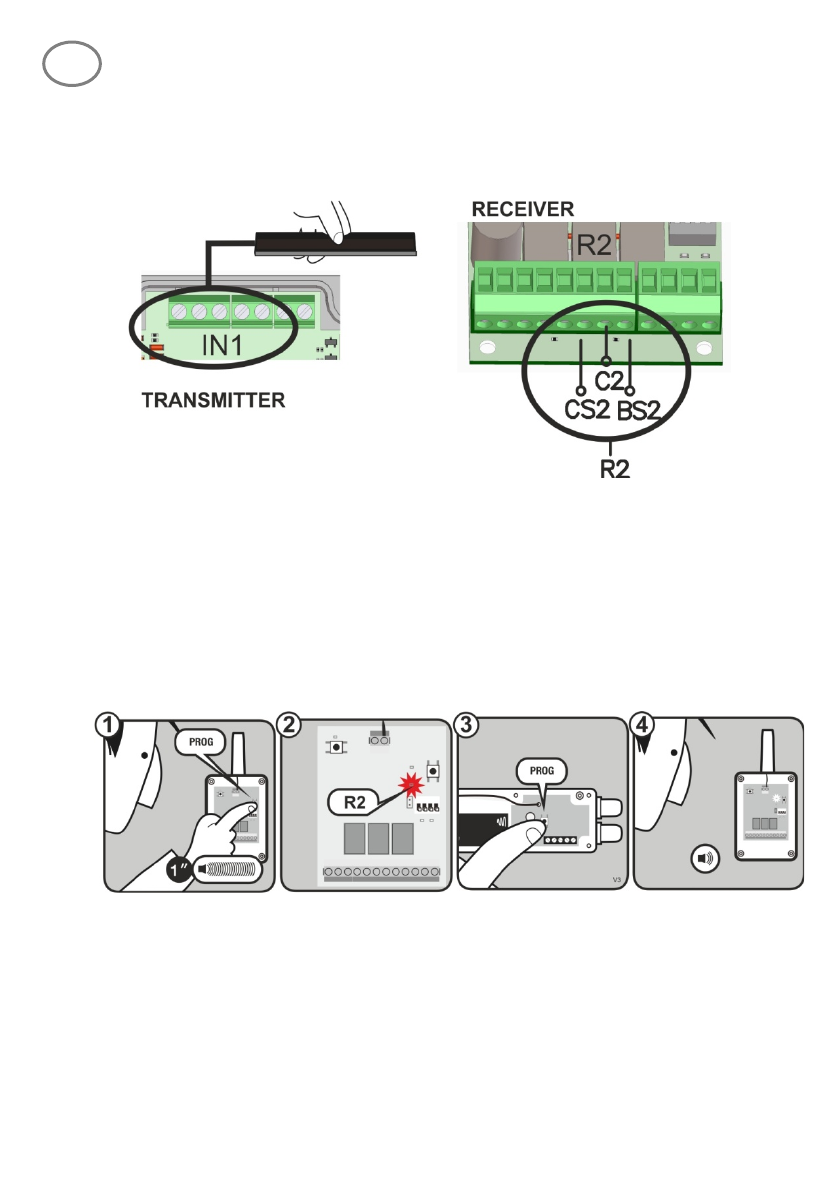 RECEIVER

R2

IN1

TRANSMITTER

C2

CS2

BS2

R2

1

PROG

1"

2

R2

3

PROG

V3

4