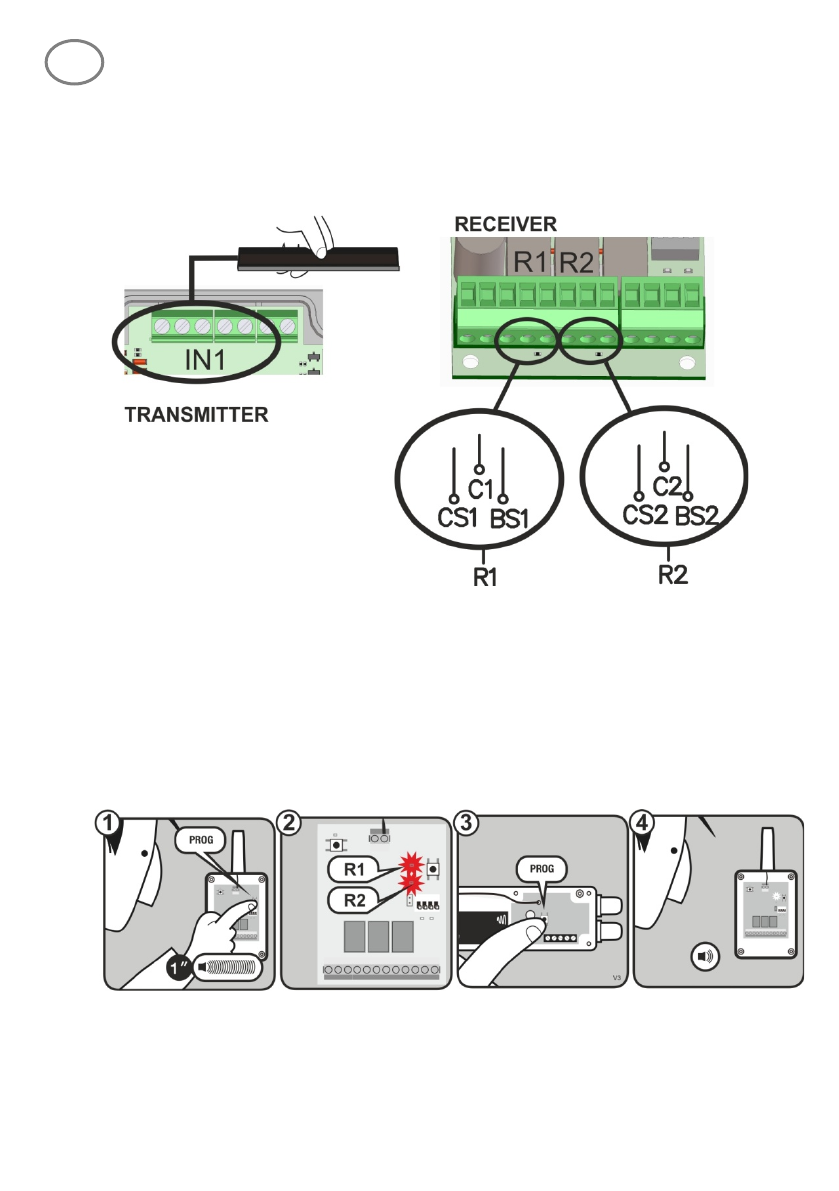 RECEIVER

R1 R2

IN1

TRANSMITTER

C1
CS1 BS1
R1

C2
CS2 BS2
R2

1
PROG
1"

2
R1
R2

3
PROG
V3

4