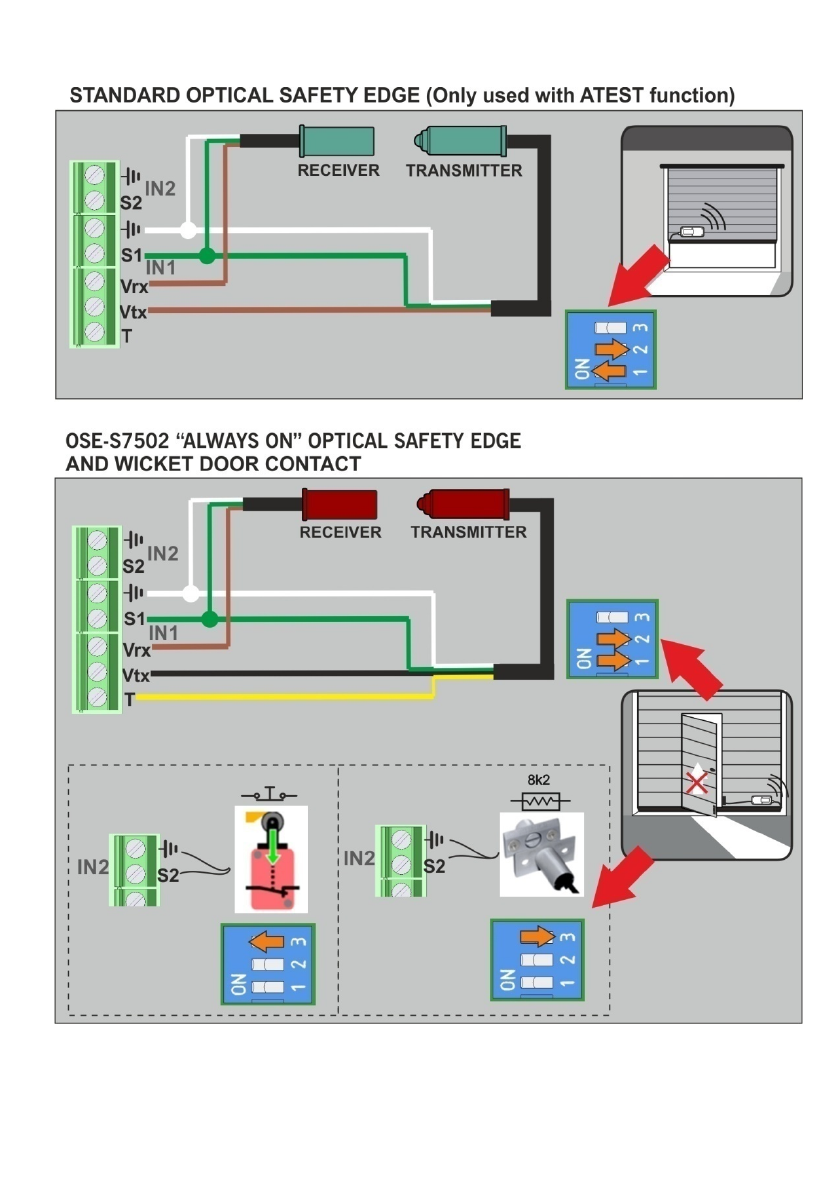 STANDARD OPTICAL SAFETY EDGE (Only used with ATEST function)

RECEIVER TRANSMITTER

IN2
S2
S1
IN1
Vrx
Vtx
T

ON 1 2 3

OSE-S7502 "ALWAYS ON" OPTICAL SAFETY EDGE AND WICKET DOOR CONTACT

RECEIVER TRANSMITTER

IN2
S2
S1
IN1
Vrx
Vtx
T

ON 1 2 3

IN2
S2

ON 1 2 3

8k2

IN2
S2

ON 1 2 3