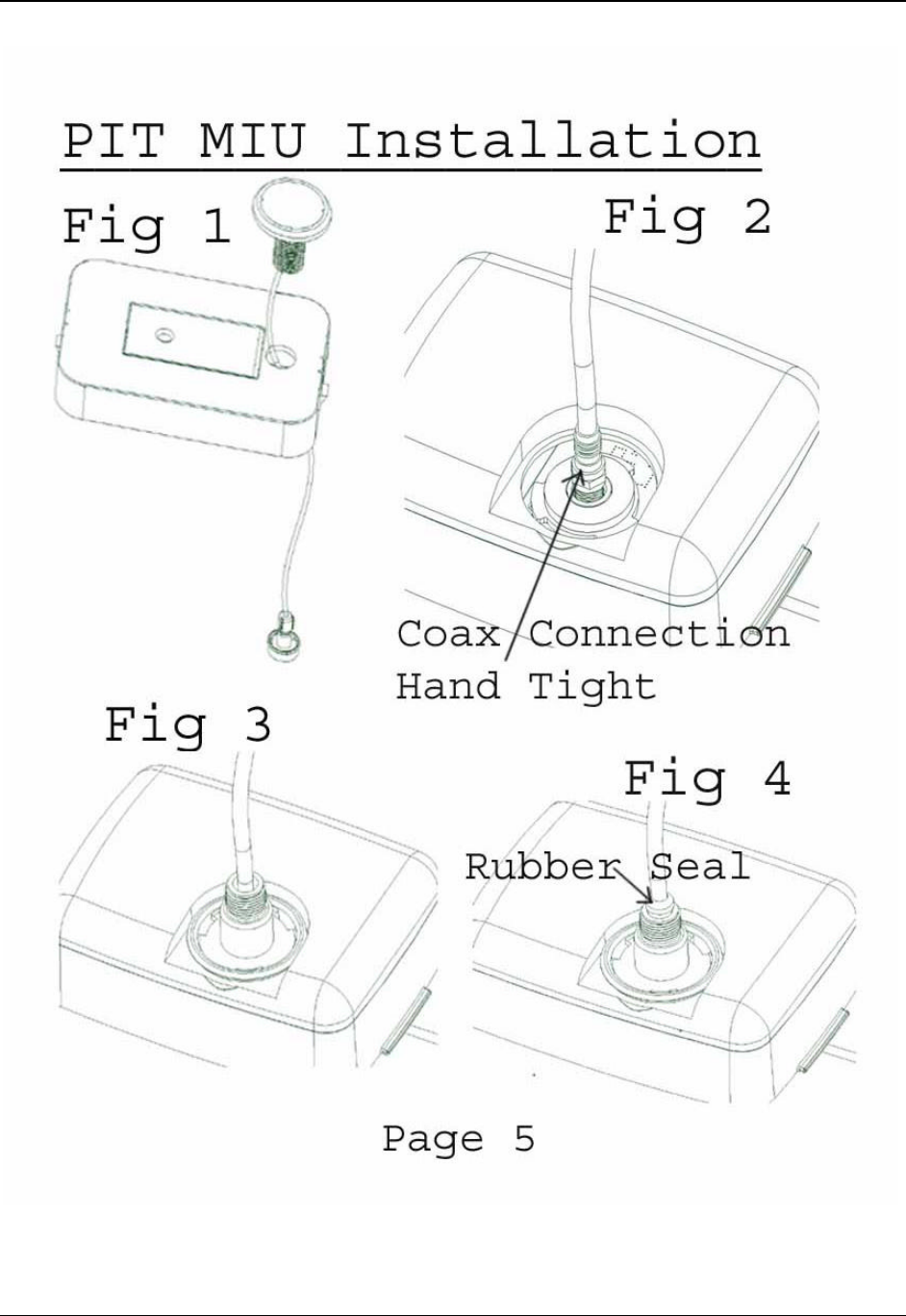 PIT MIU Installation

Fig 1

Fig 2

Coax Connection
Hand Tight

Fig 3

Fig 4

Rubber Seal

Page 5