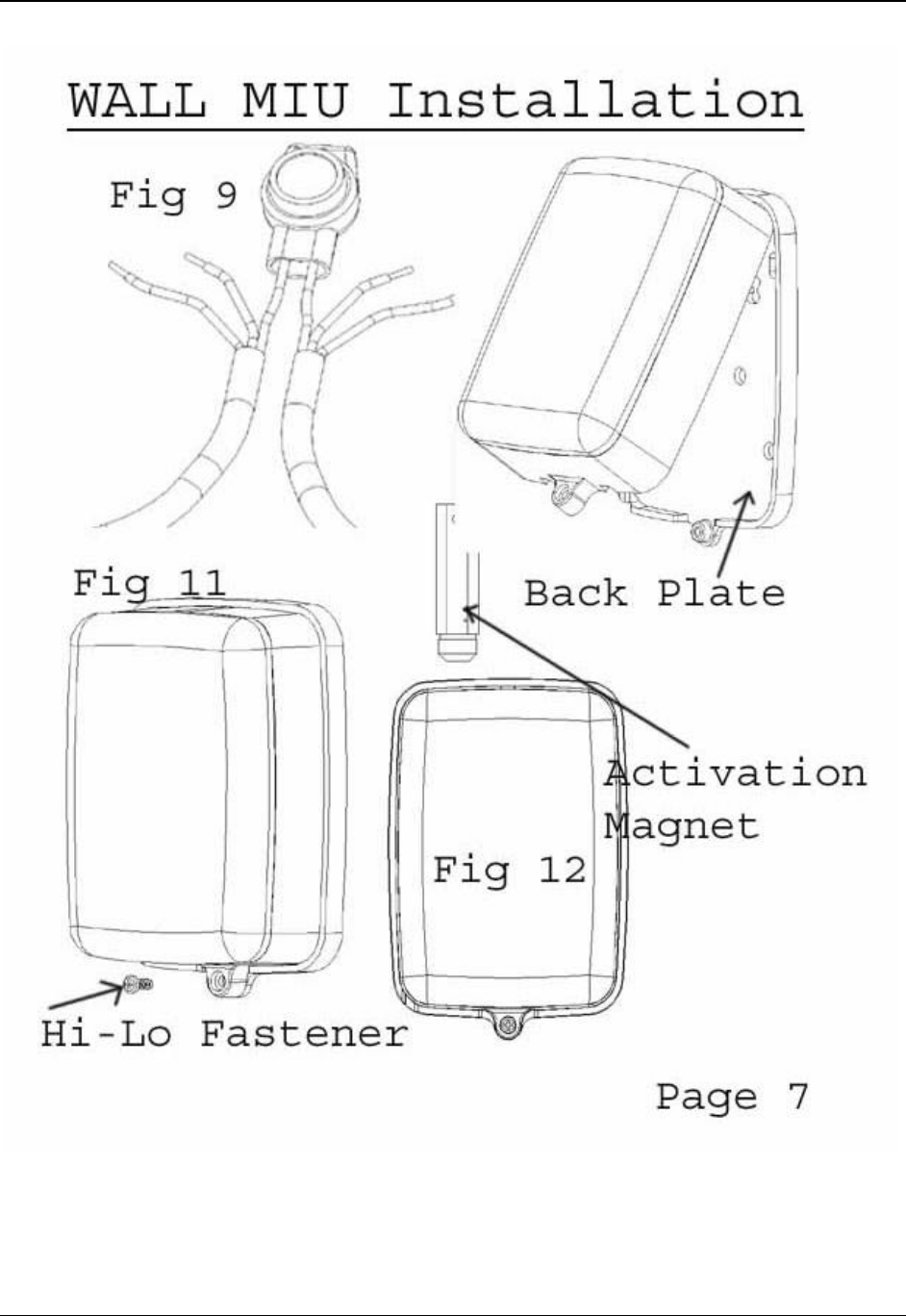 WALL MIU Installation

Fig 9

Back Plate

Fig 11

Activation Magnet

Fig 12

Hi-Lo Fastener

Page 7