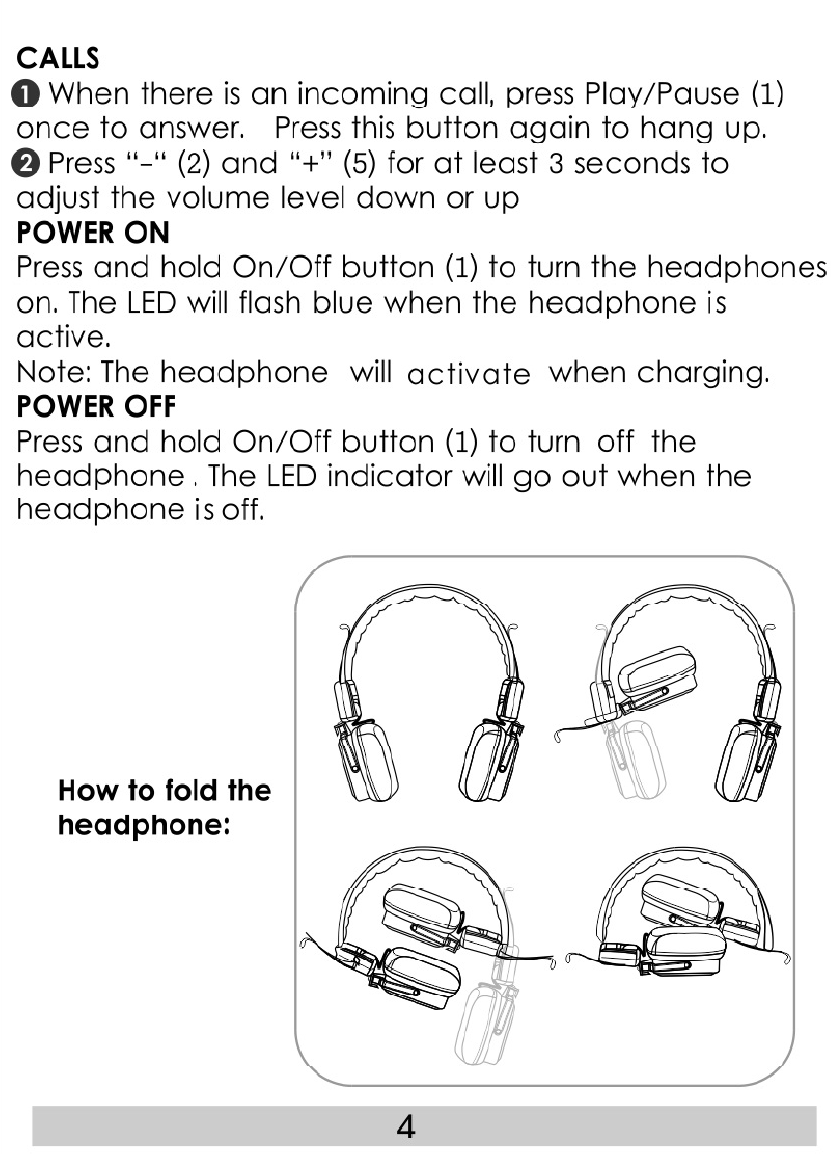 CALLS
❶ When there is an incoming call, press Play/Pause (1) once to answer. Press this button again to hang up.
❷ Press "-" (2) and "+" (5) for at least 3 seconds to adjust the volume level down or up
POWER ON
Press and hold On/Off button (1) to turn the headphones on. The LED will flash blue when the headphone is active.
Note: The headphone will activate when charging.
POWER OFF
Press and hold On/Off button (1) to turn off the headphone . The LED indicator will go out when the headphone is off.

How to fold the headphone:

4