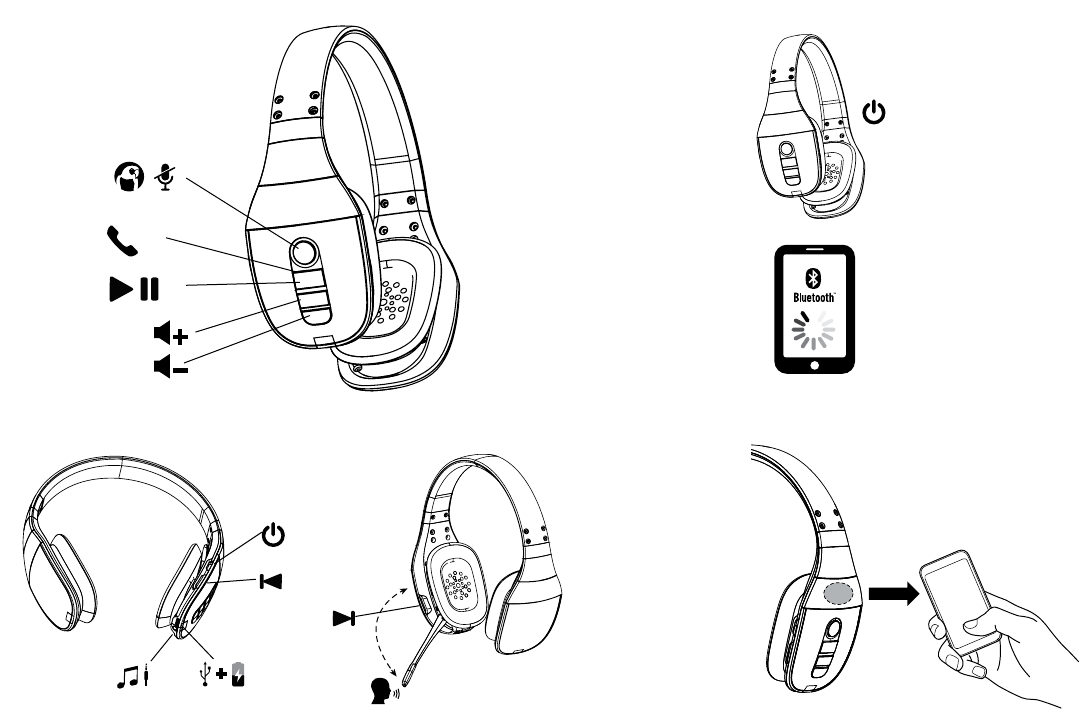 Bluetooth™