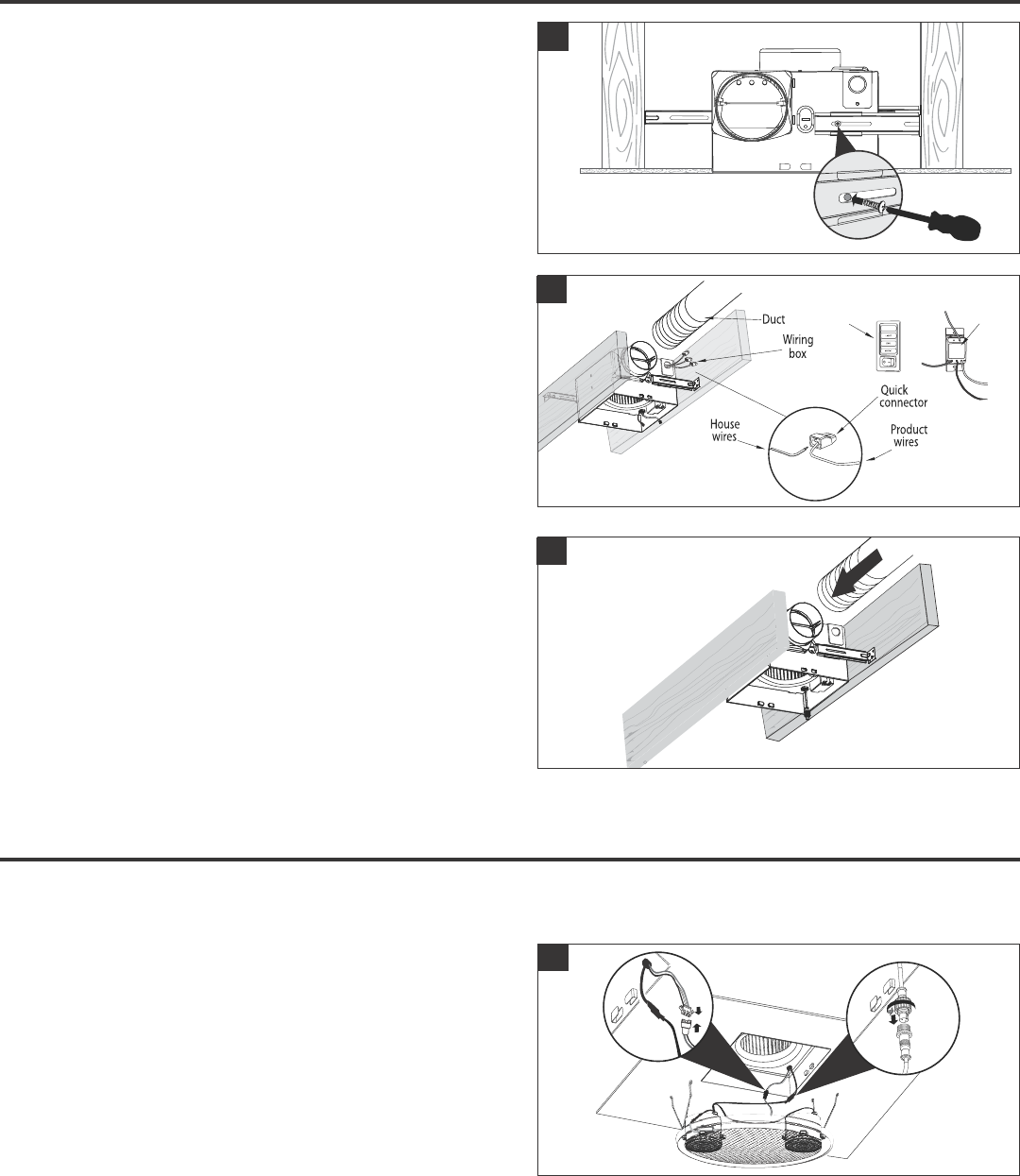 Duct

Wiring box

Quick connector

House wires

Product wires