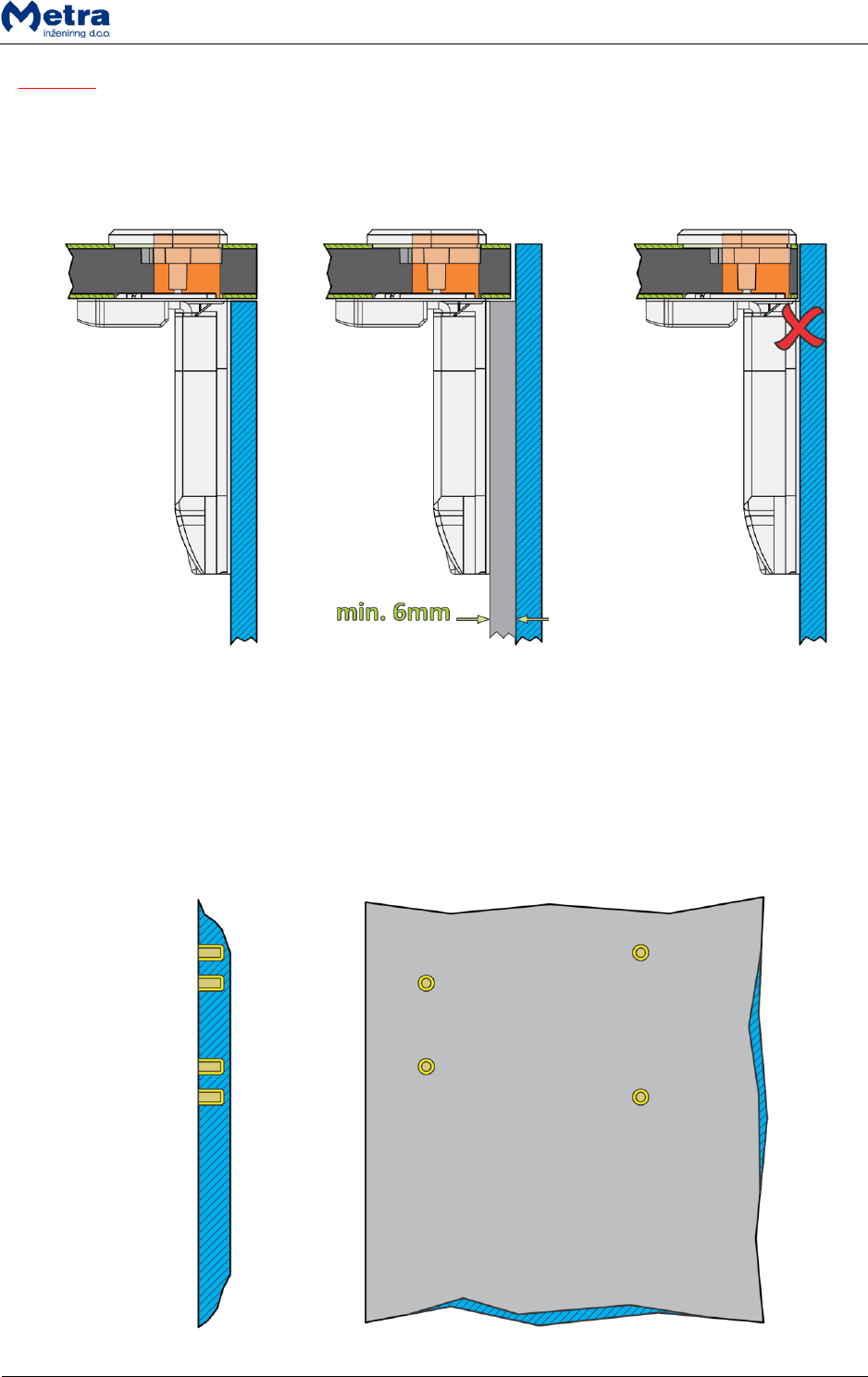 Metra
inženiring d.o.o.

min. 6mm