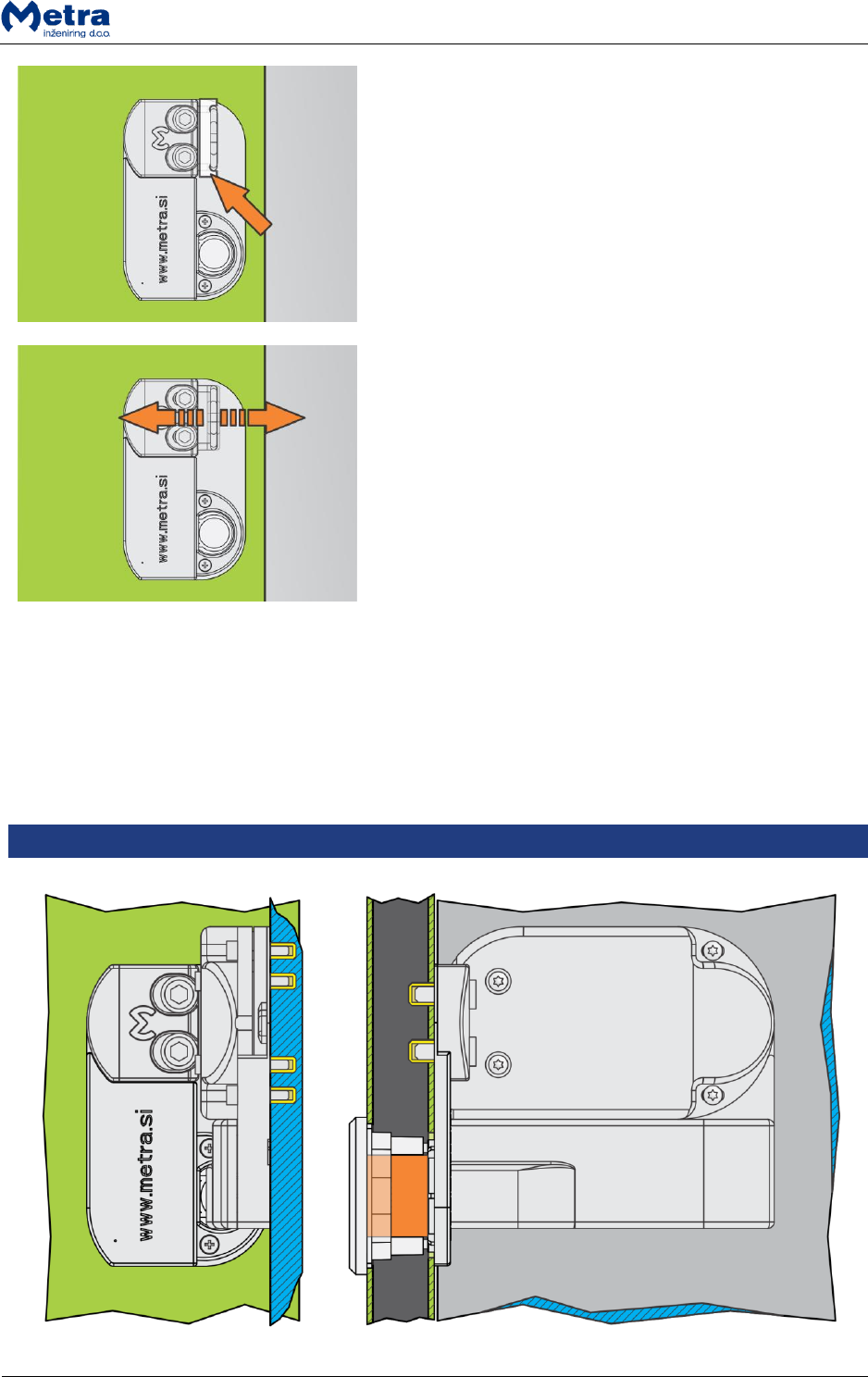 Metra
inženiring d.o.o.

www.metra.si

www.metra.si

www.metra.si