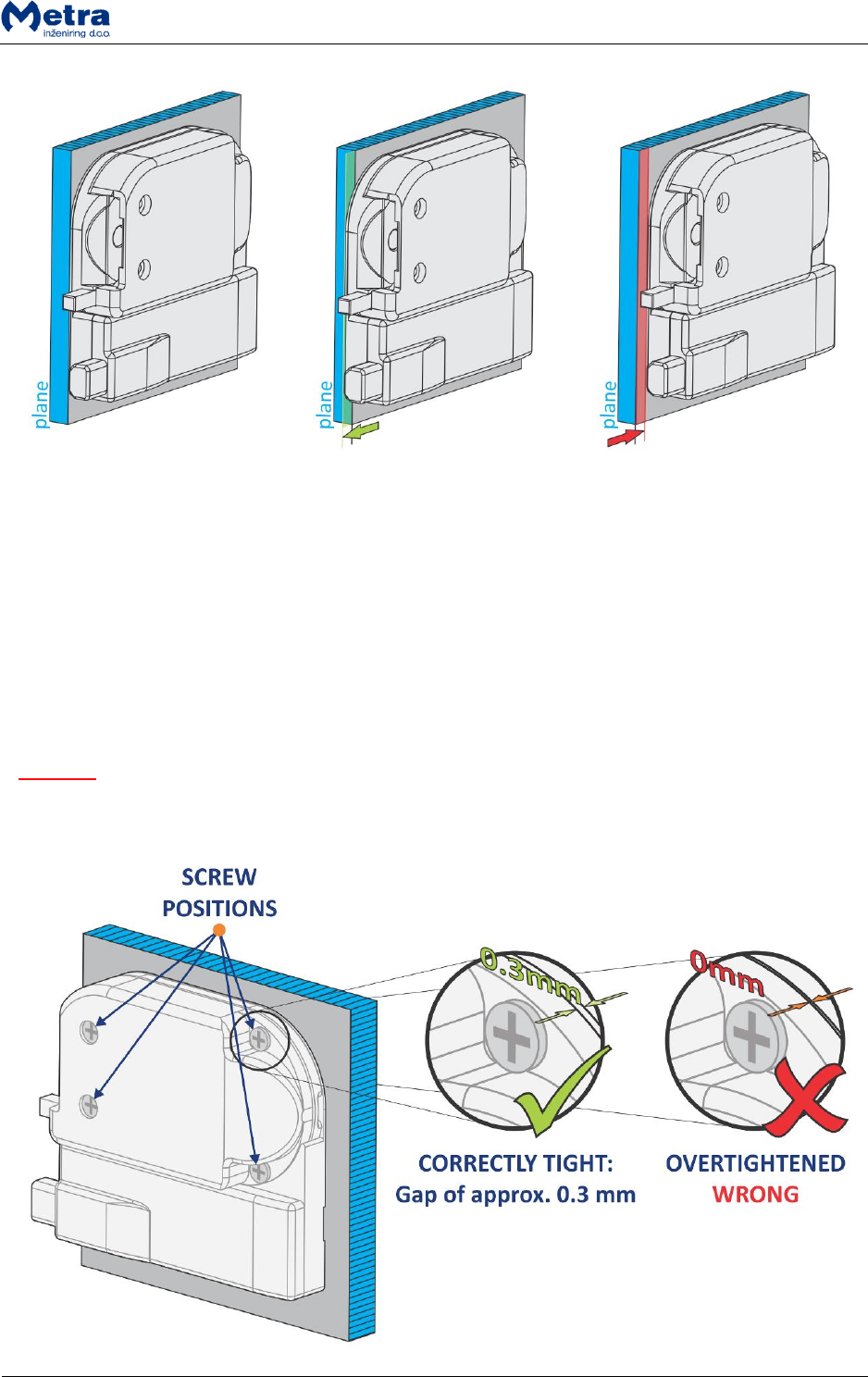 Metra
inženiring d.o.o.

plane

plane

plane

SCREW POSITIONS

0.3mm

0mm

CORRECTLY TIGHT:
Gap of approx. 0.3 mm

OVERTIGHTENED
WRONG