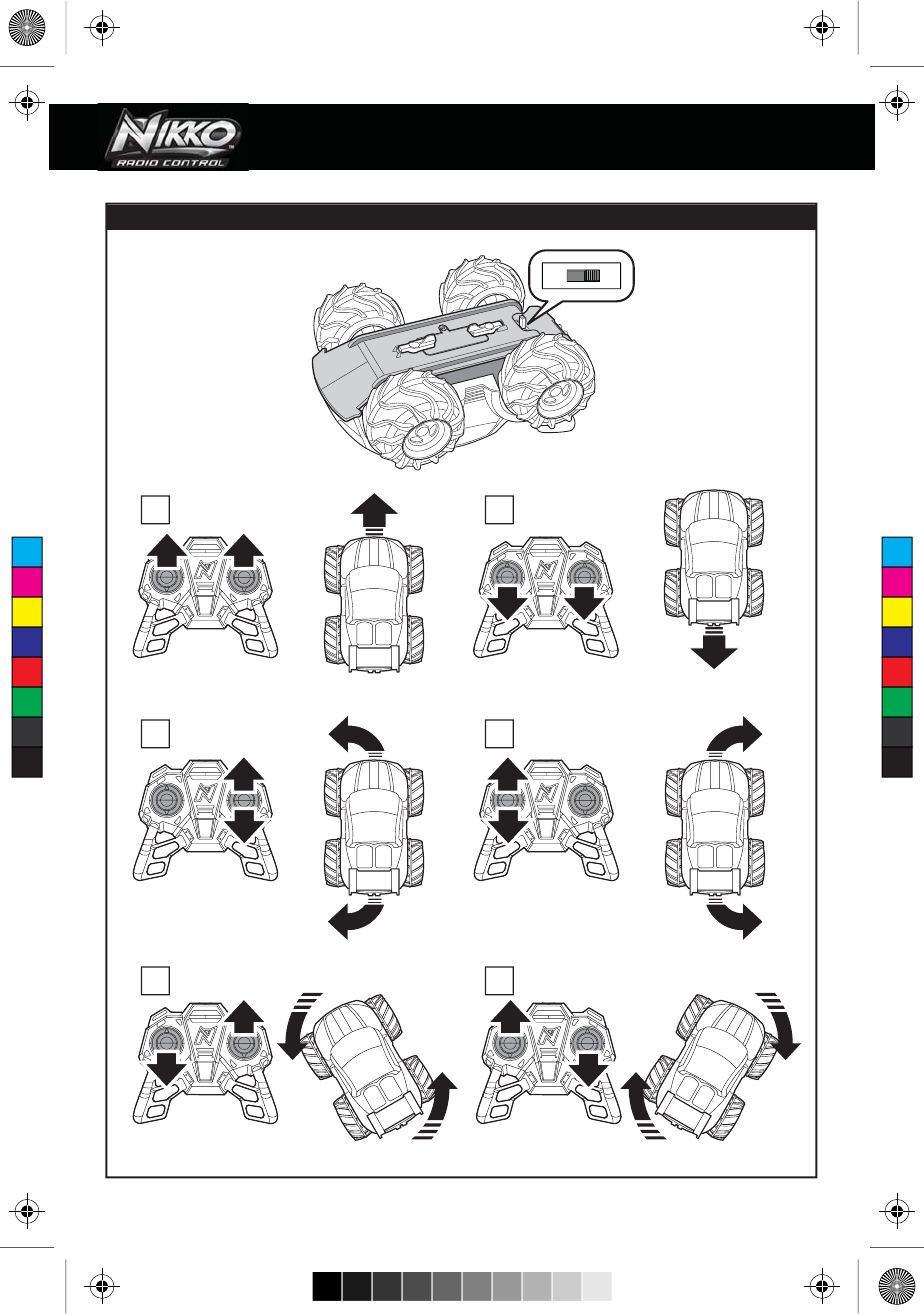 NIKKO
RADIO CONTROL