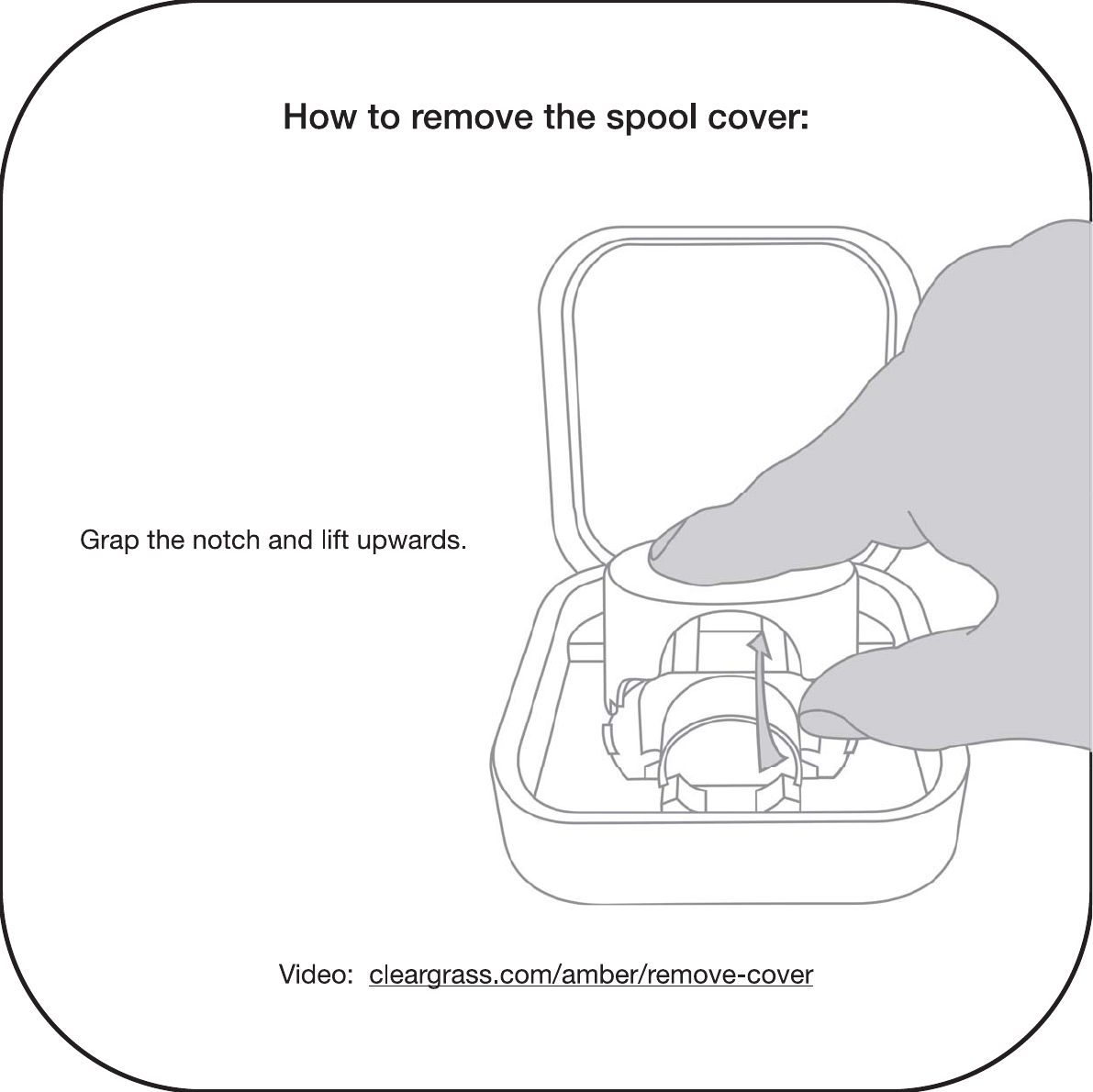 How to remove the spool cover:

Grap the notch and lift upwards.

Video: cleargrass.com/amber/remove-cover