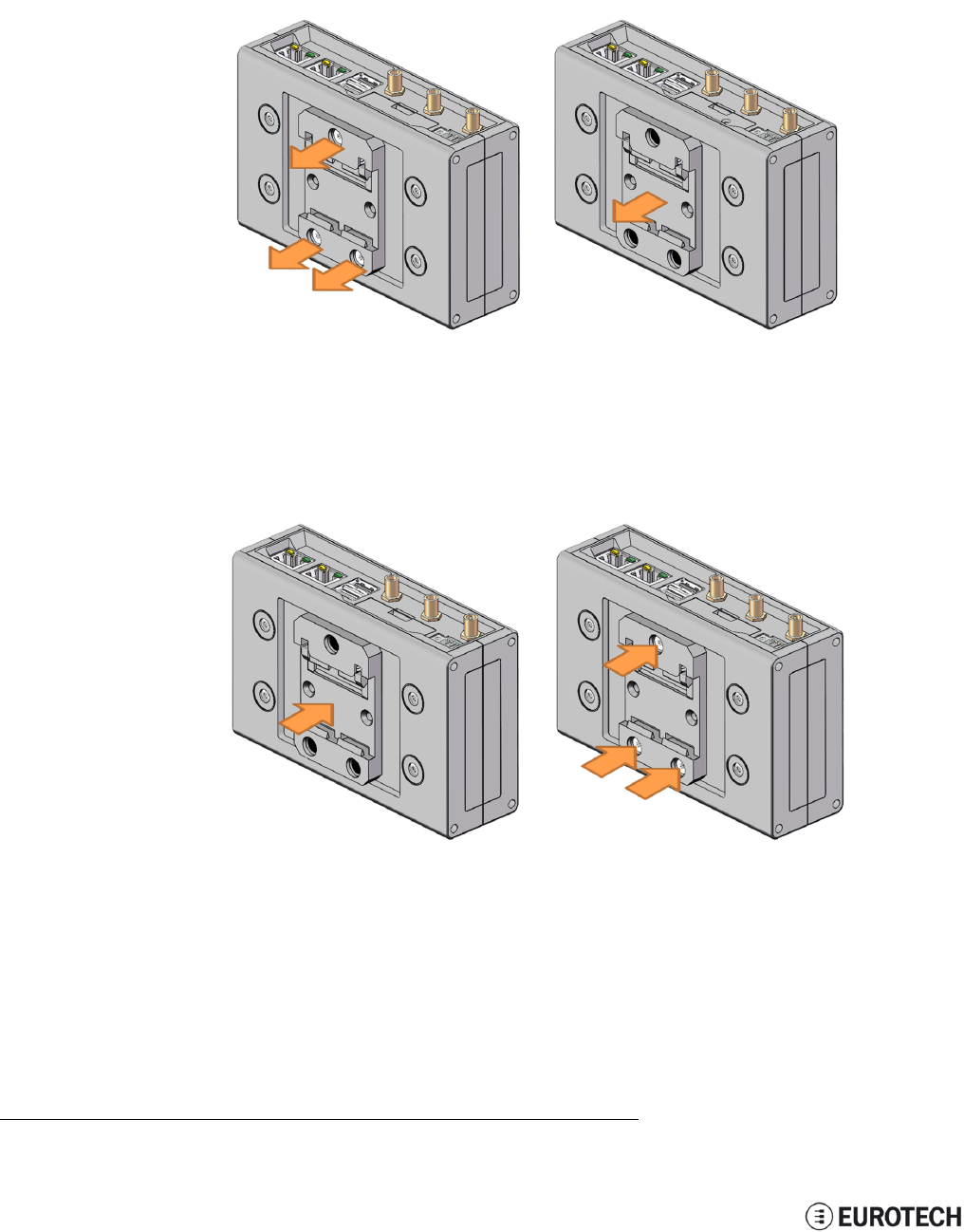 EUROTECH