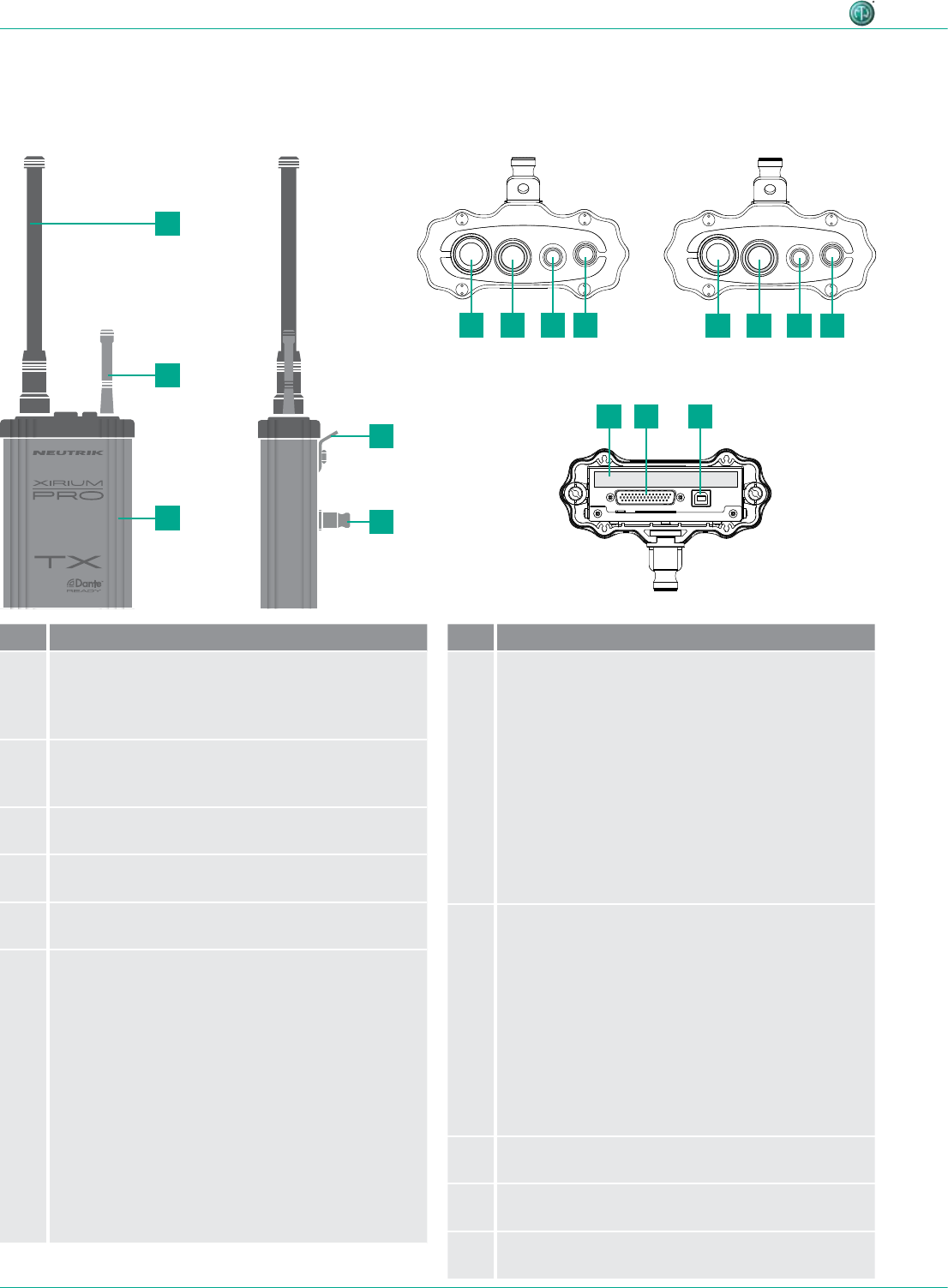 NEUTRIK

XIRIUM PRO

TX

Dante READY