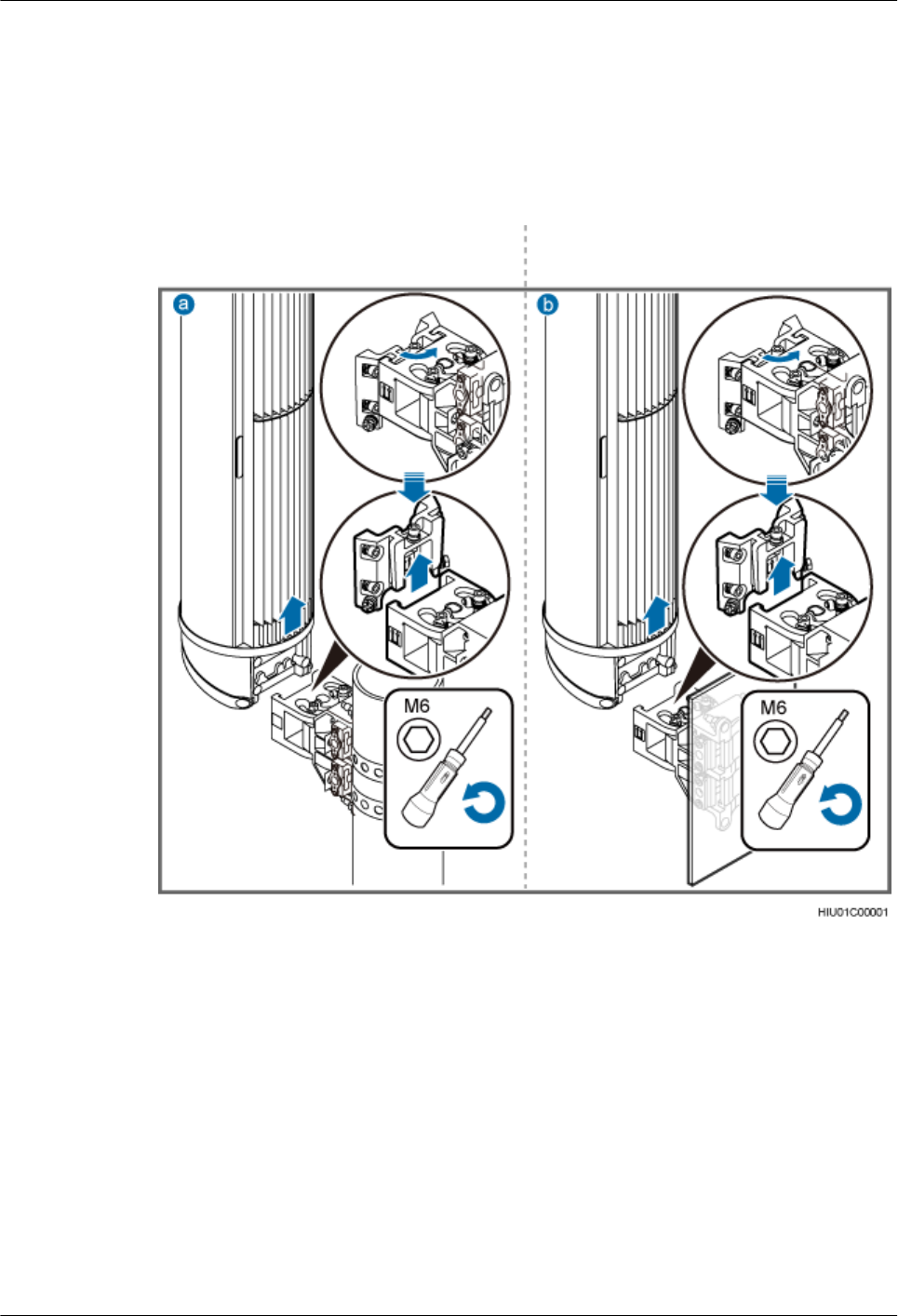 a

M6

b

M6

HIU01C00001