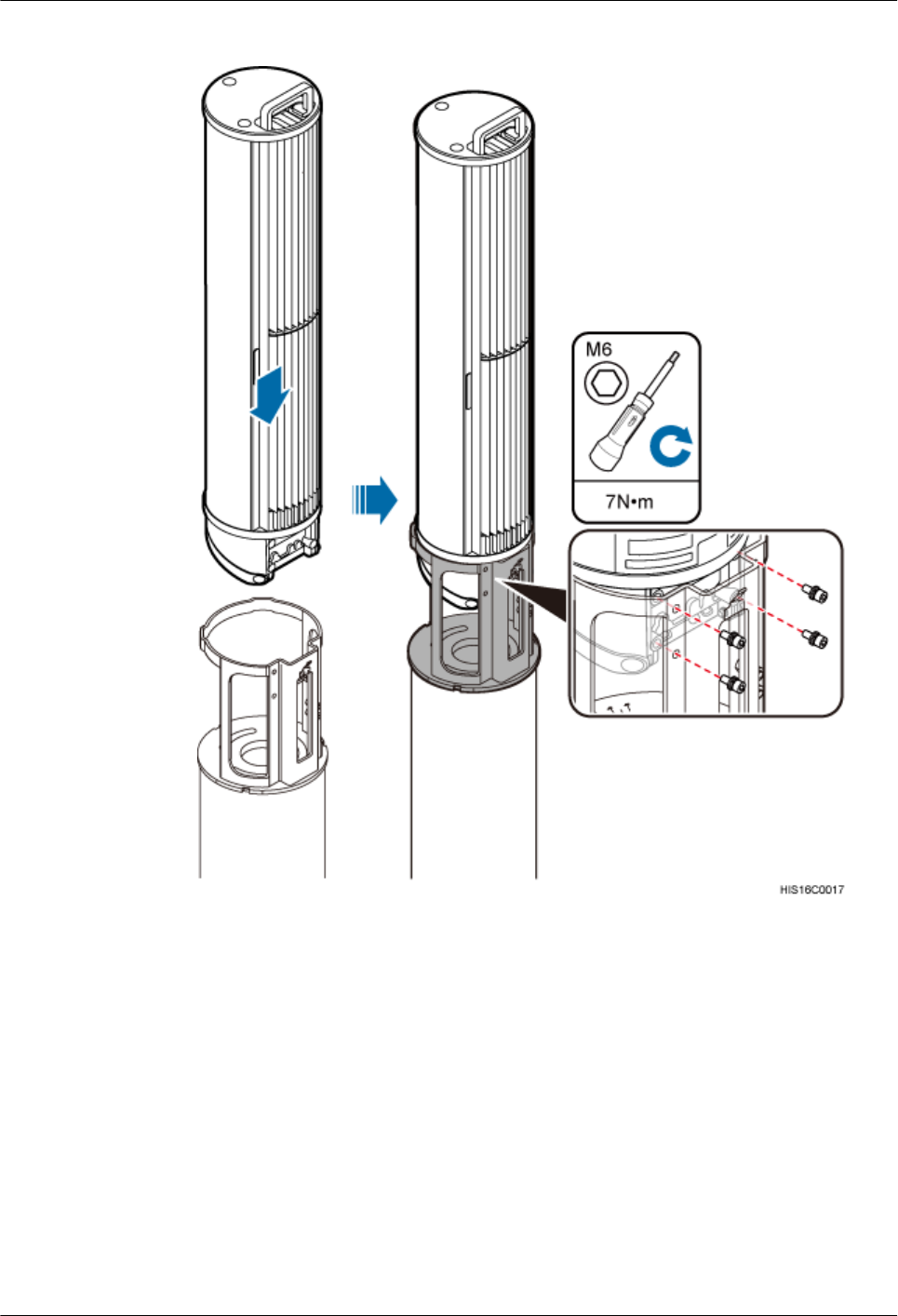 M6

7N•m

HIS16C0017