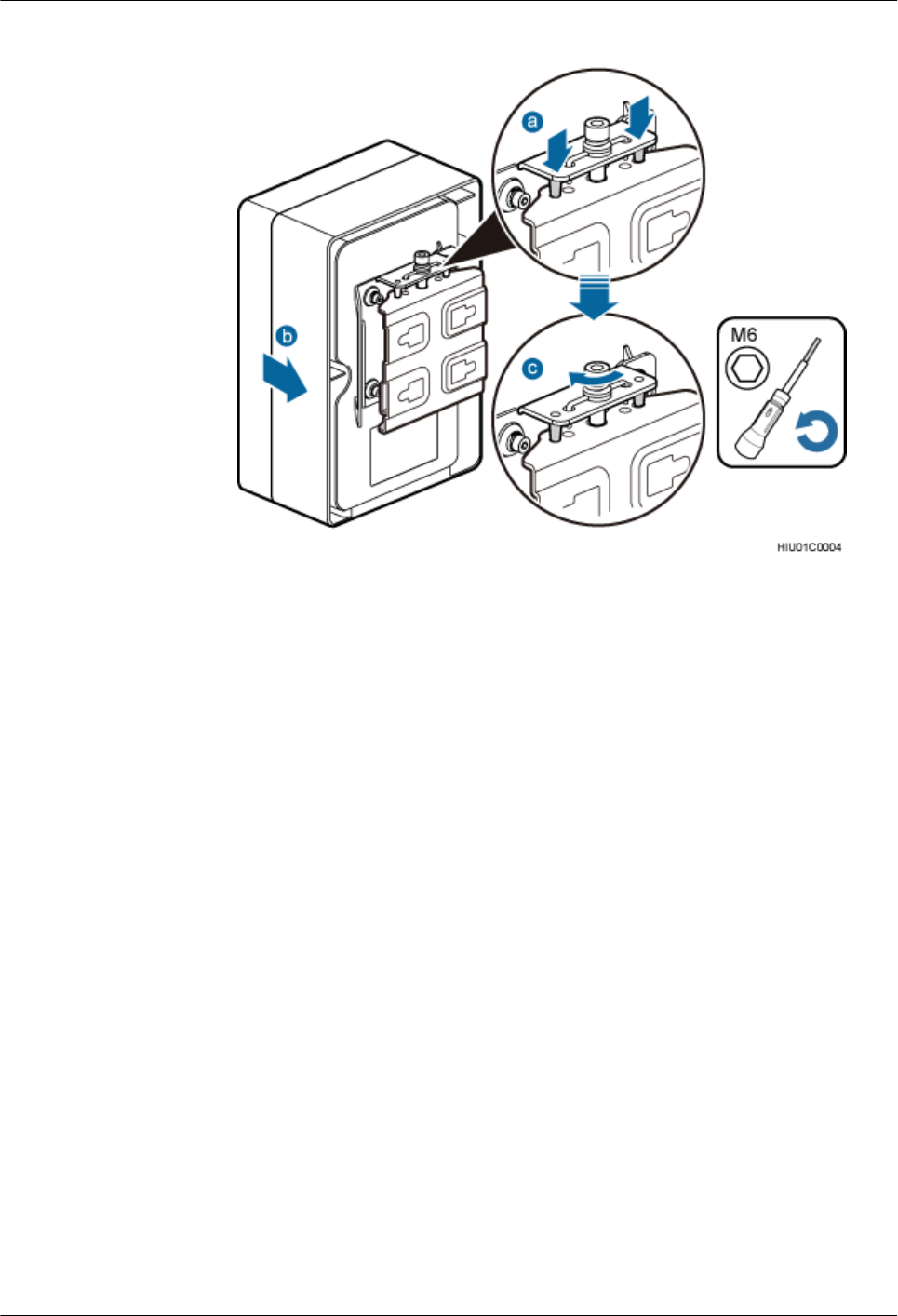 a
b
c
M6
HIU01C0004