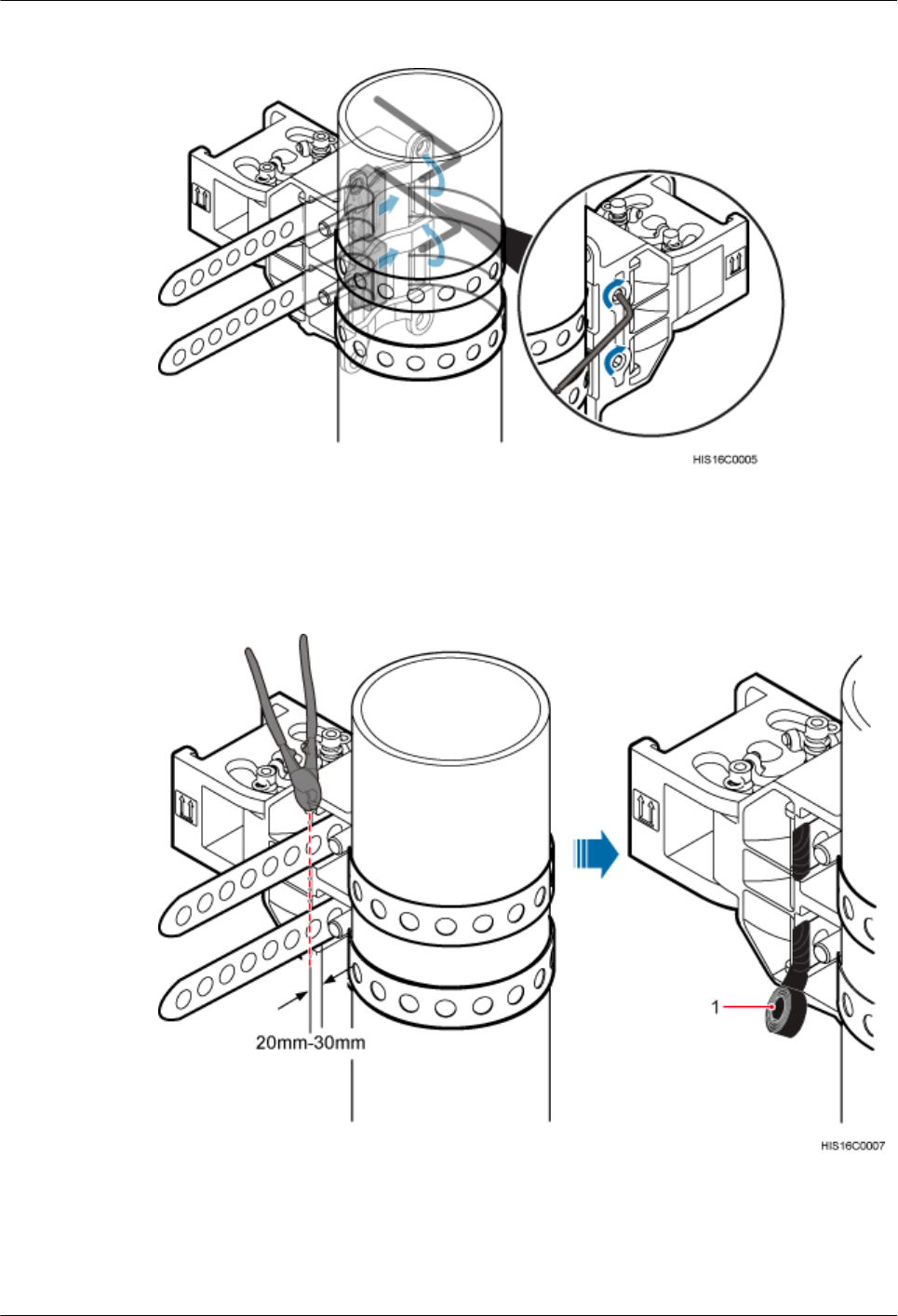 HIS16C0005

20mm-30mm

1

HIS16C0007