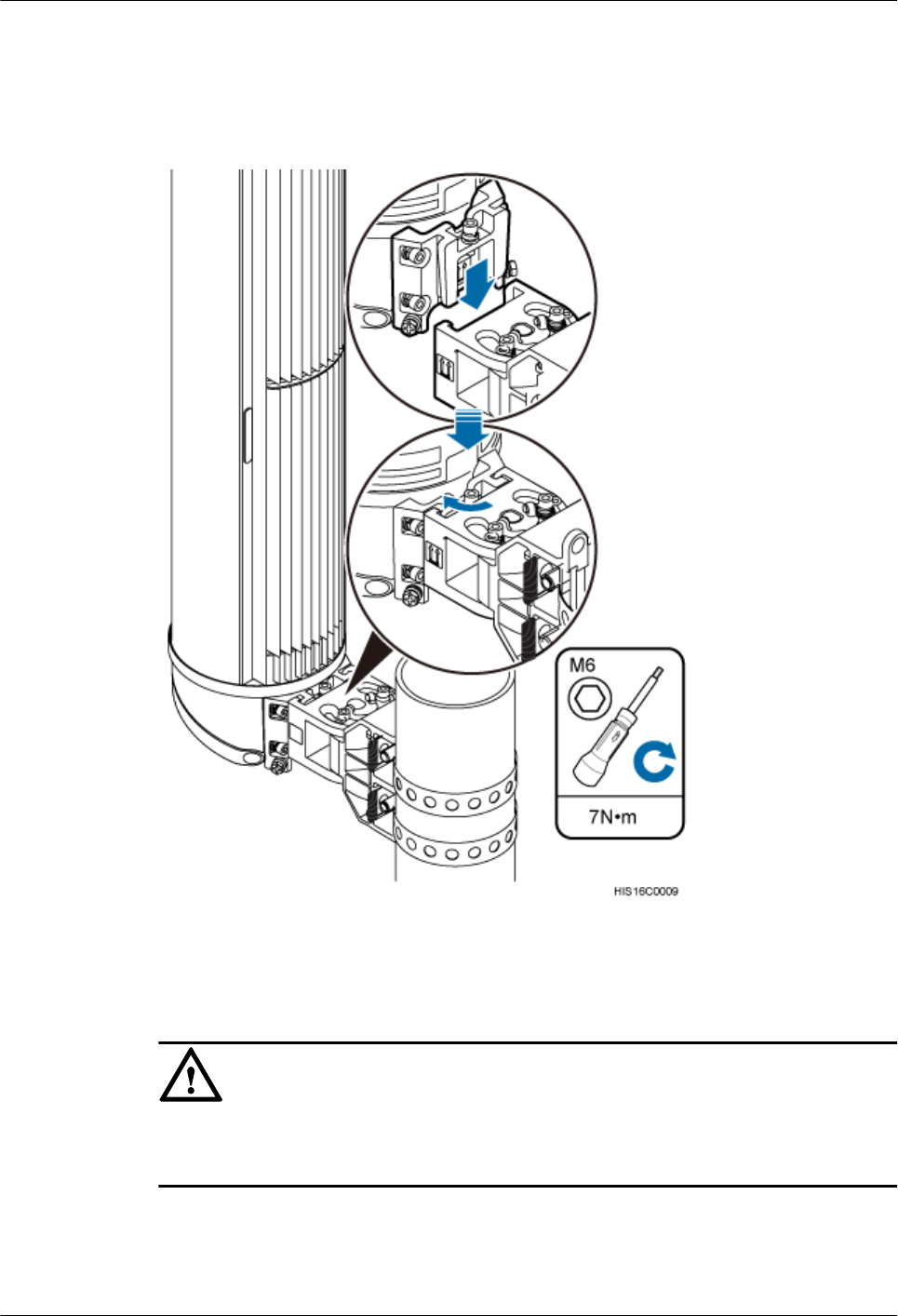 M6

7N•m

HIS16C0009