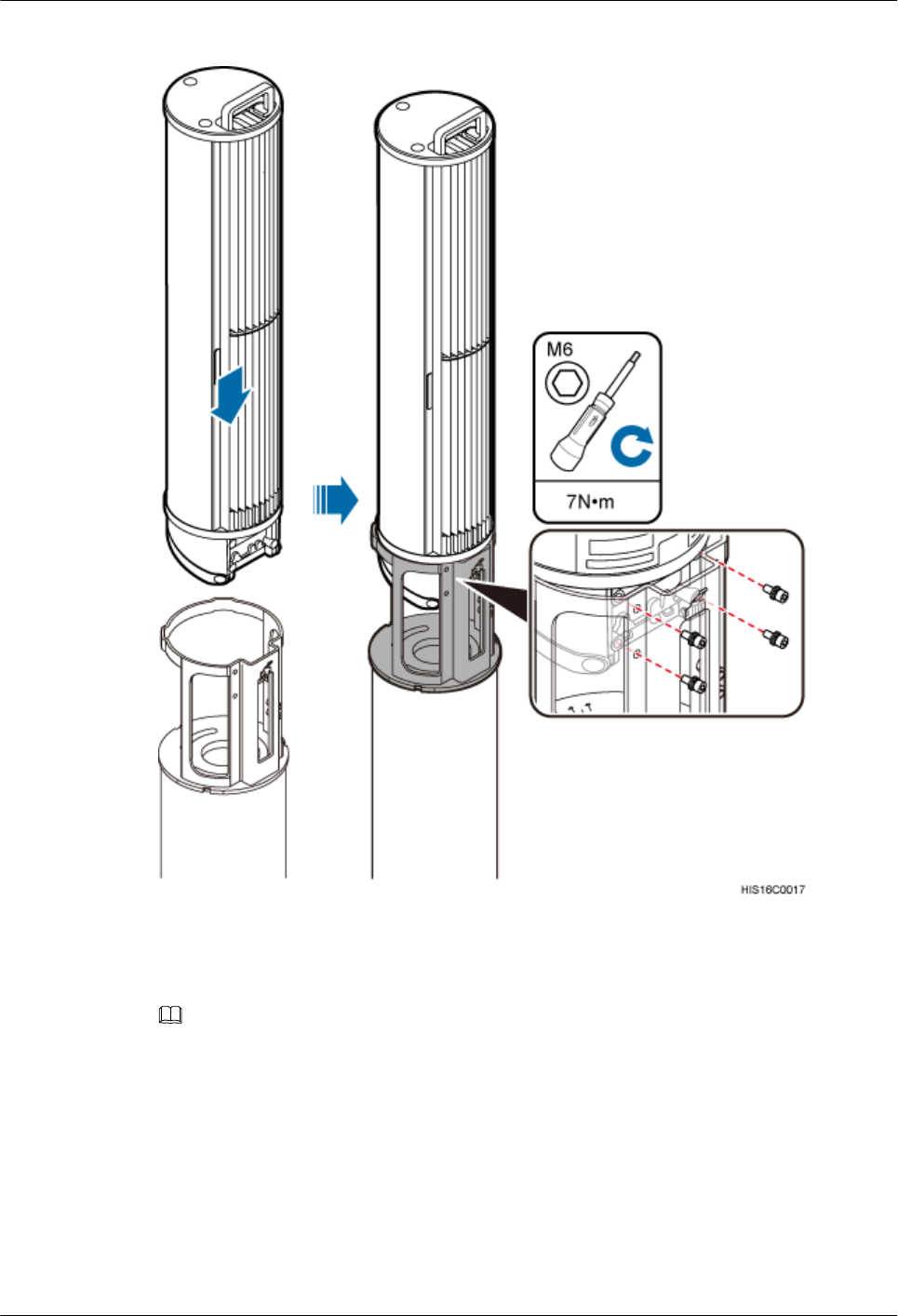 M6

7N•m

HIS16C0017