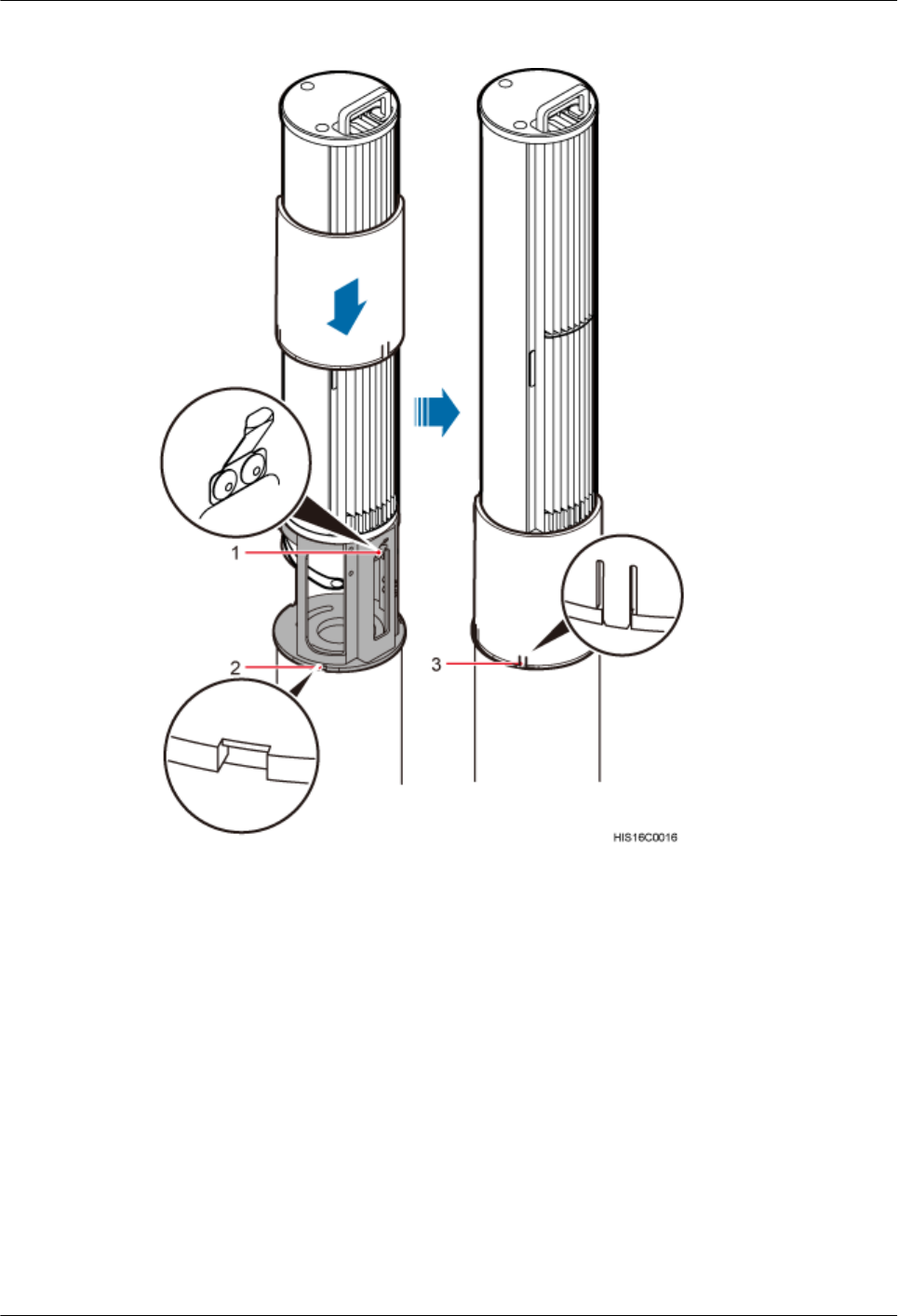 1
2
3
HIS16C0016