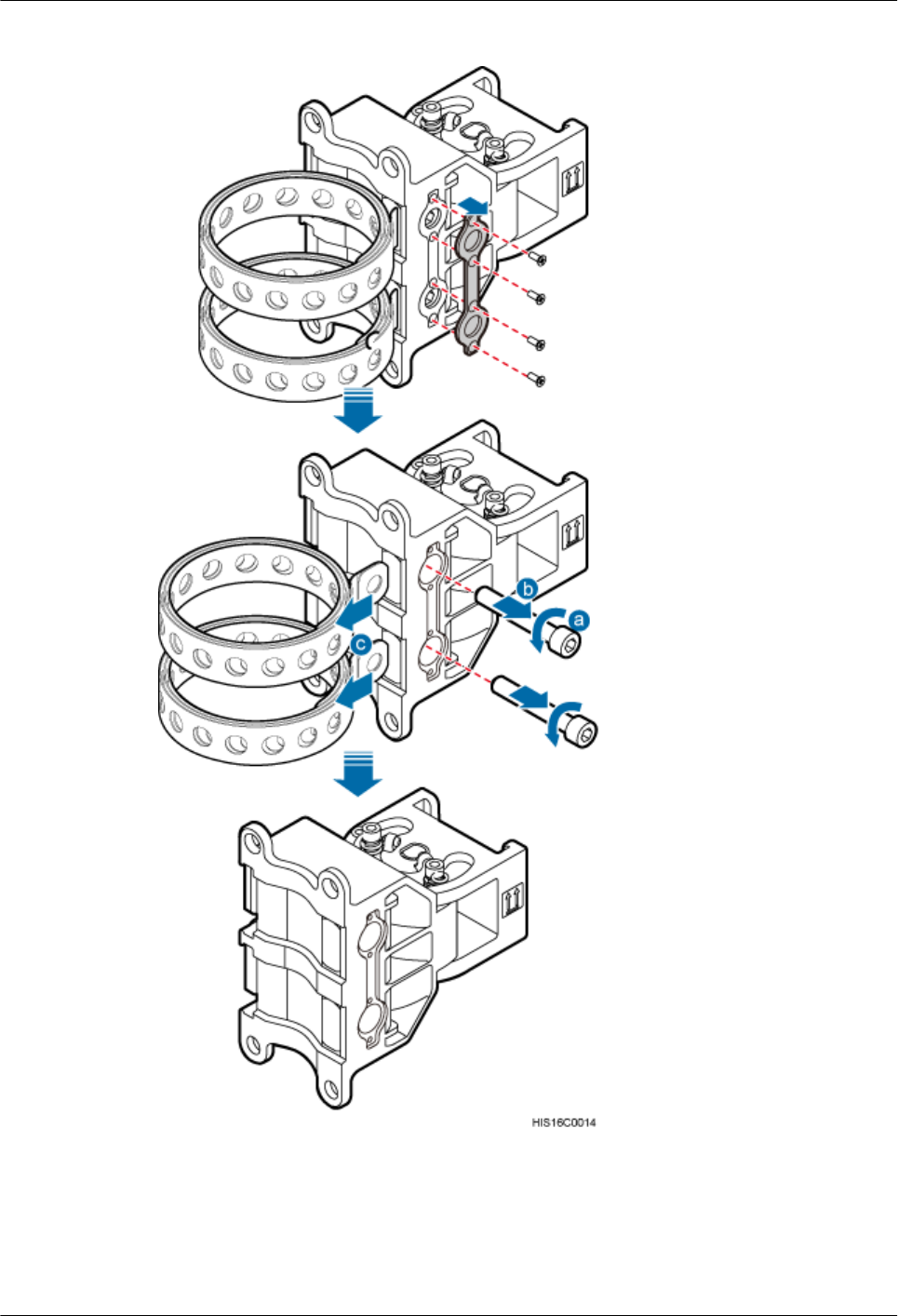 b
a
c
HIS16C0014