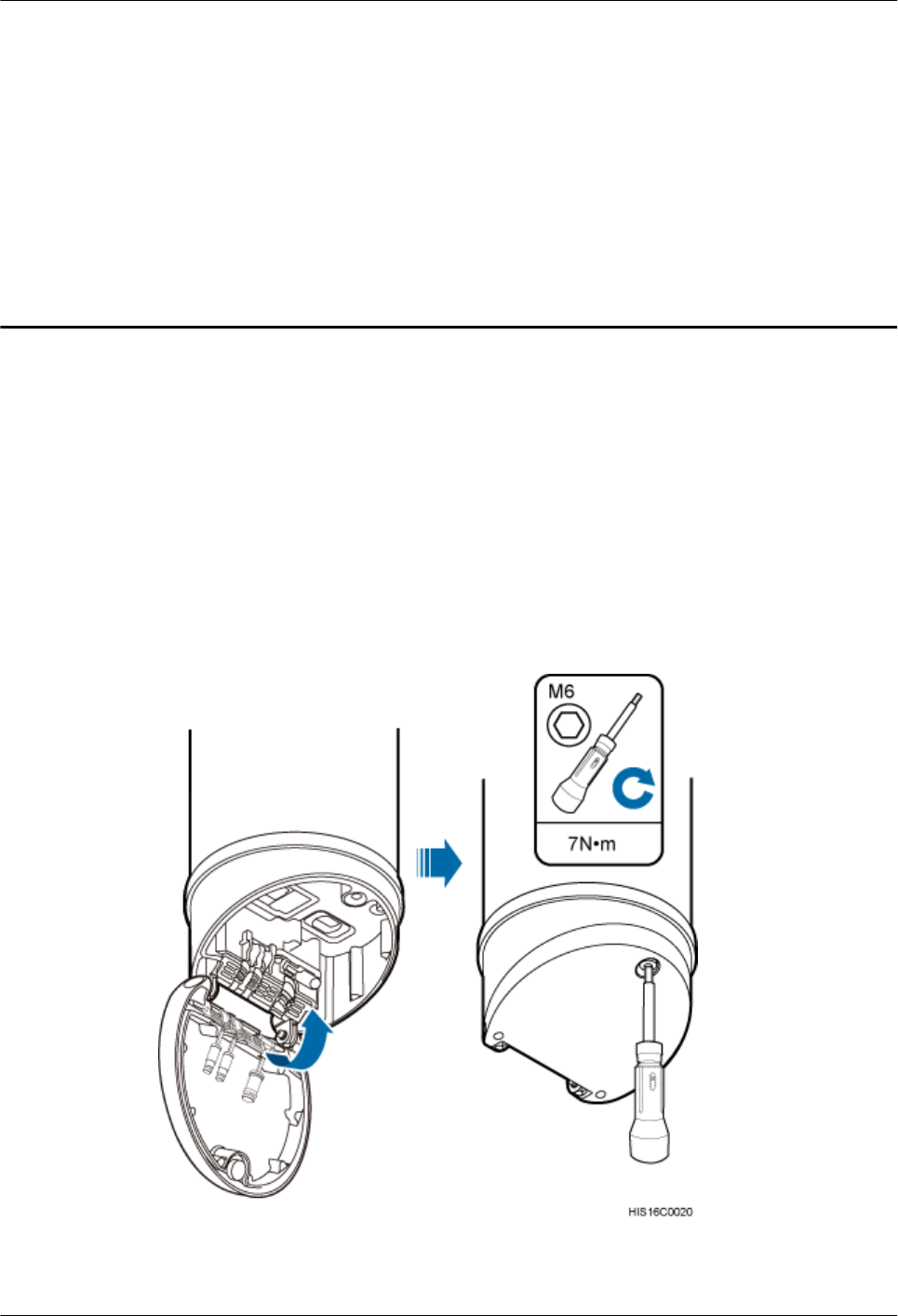 M6

7N•m

HIS16C0020