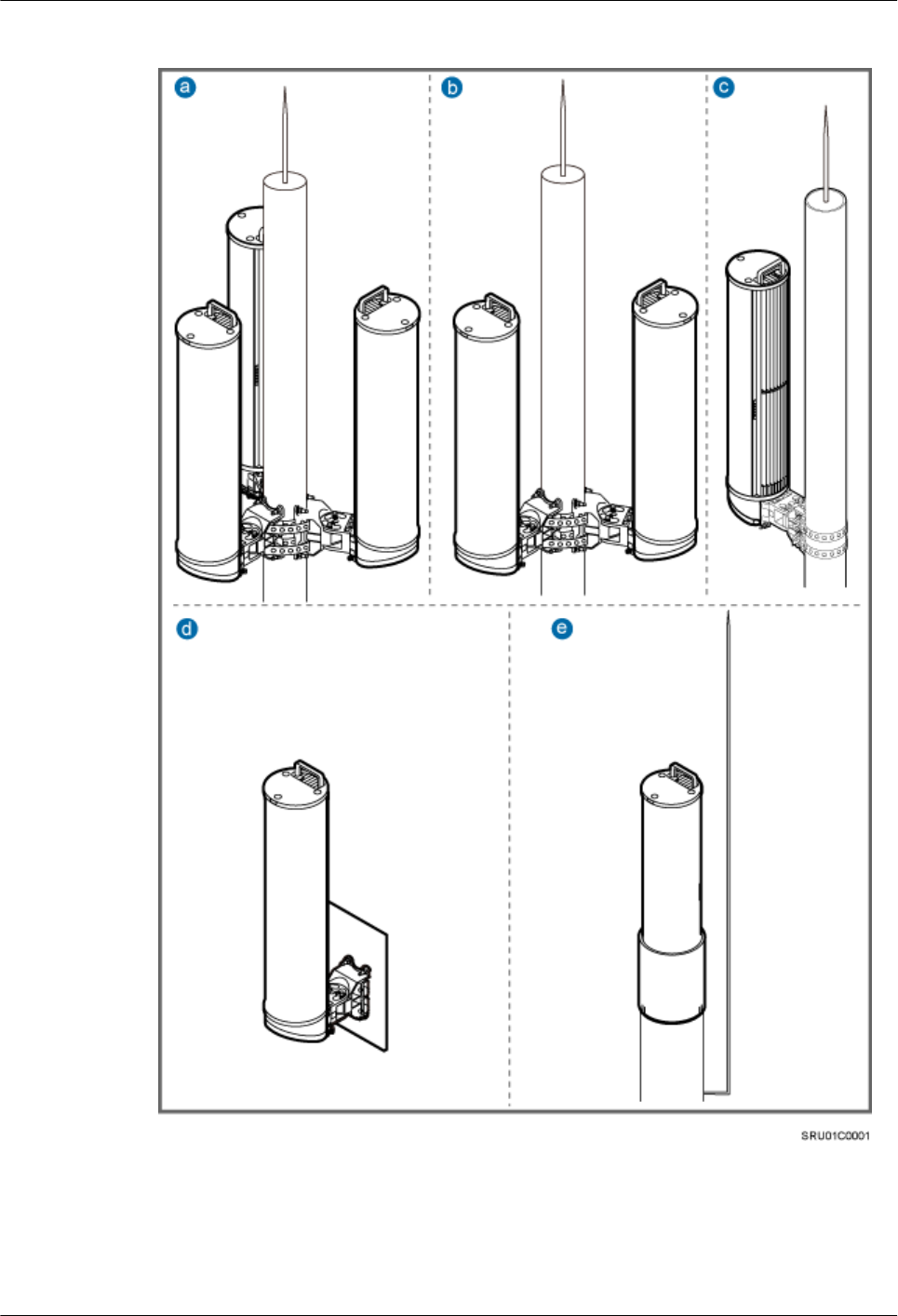 a

b

c

d

e

SRU01C0001