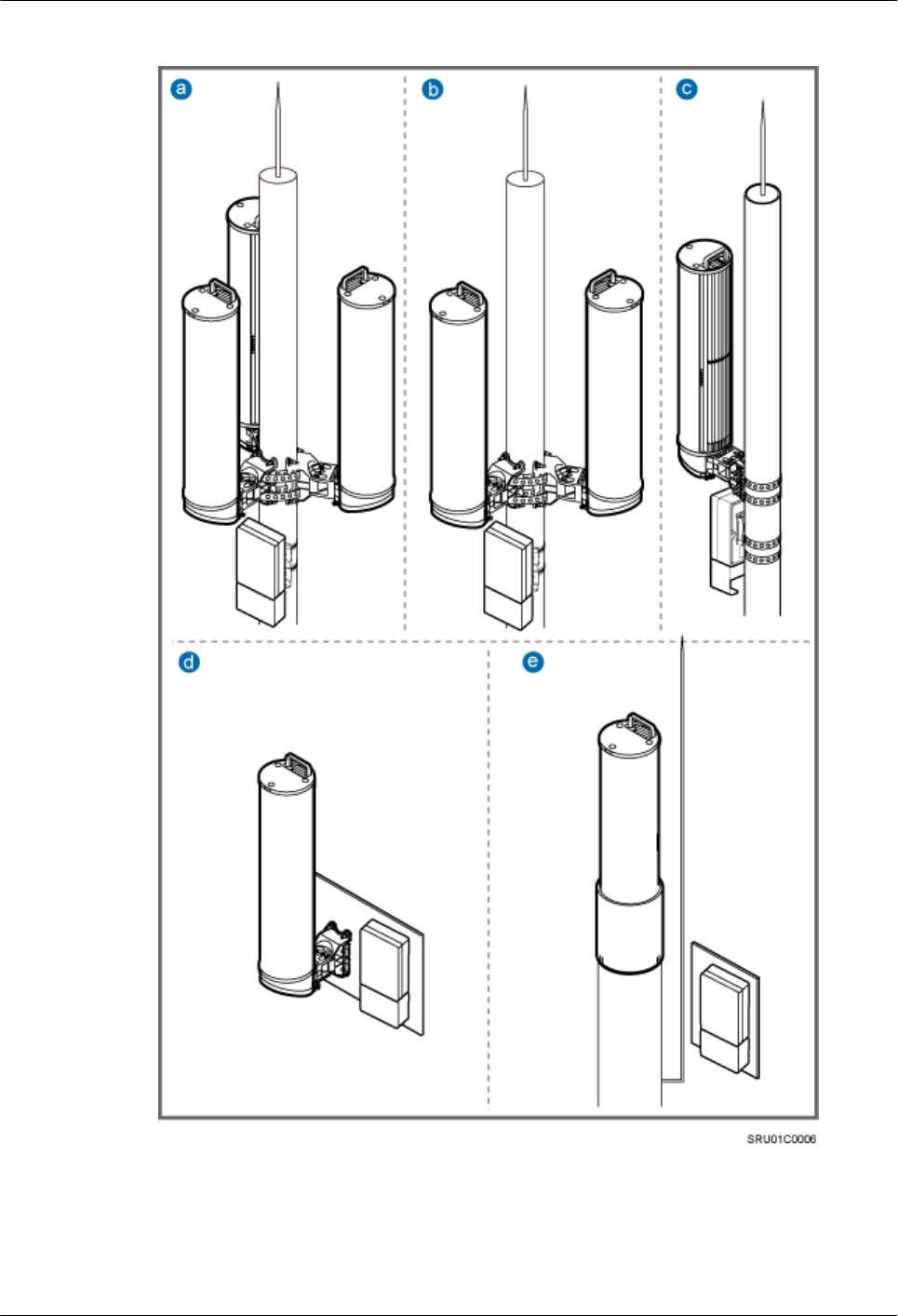 a

b

c

d

e

SRU01C0006