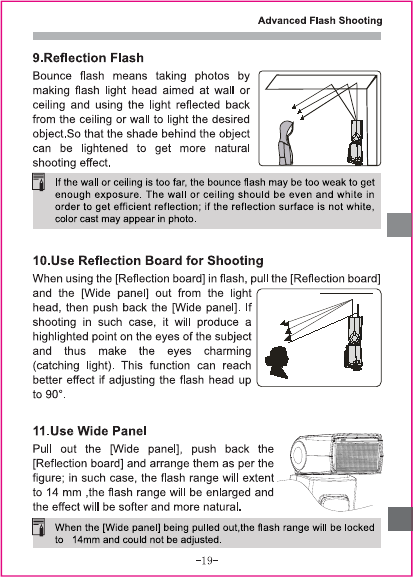 Advanced Flash Shooting

9.Reflection Flash

Bounce flash means taking photos by making flash light head aimed at wall or ceiling and using the light reflected back from the ceiling or wall to light the desired object.So that the shade behind the object can be lightened to get more natural shooting effect.

If the wall or ceiling is too far, the bounce flash may be too weak to get enough exposure. The wall or ceiling should be even and white in order to get efficient reflection; if the reflection surface is not white, color cast may appear in photo.

10.Use Reflection Board for Shooting

When using the [Reflection board] in flash, pull the [Reflection board] and the [Wide panel] out from the light head, then push back the [Wide panel]. If shooting in such case, it will produce a highlighted point on the eyes of the subject and thus make the eyes charming (catching light). This function can reach better effect if adjusting the flash head up to 90°.

11.Use Wide Panel

Pull out the [Wide panel], push back the [Reflection board] and arrange them as per the figure; in such case, the flash range will extent to 14 mm ,the flash range will be enlarged and the effect will be softer and more natural.

When the [Wide panel] being pulled out,the flash range will be locked to 14mm and could not be adjusted.

-19-