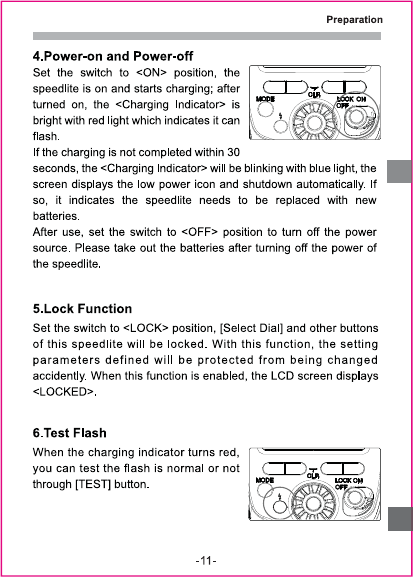 Preparation

4.Power-on and Power-off

Set the switch to <ON> position, the speedlite is on and starts charging; after turned on, the <Charging Indicator> is bright with red light which indicates it can flash.

MODE
CLR
LOCK ON
OFF

If the charging is not completed within 30 seconds, the <Charging Indicator> will be blinking with blue light, the screen displays the low power icon and shutdown automatically. If so, it indicates the speedlite needs to be replaced with new batteries.

After use, set the switch to <OFF> position to turn off the power source. Please take out the batteries after turning off the power of the speedlite.

5.Lock Function

Set the switch to <LOCK> position, [Select Dial] and other buttons of this speedlite will be locked. With this function, the setting parameters defined will be protected from being changed accidently. When this function is enabled, the LCD screen displays <LOCKED>.

6.Test Flash

When the charging indicator turns red, you can test the flash is normal or not through [TEST] button.

MODE
CLR
LOCK ON
OFF

-11-