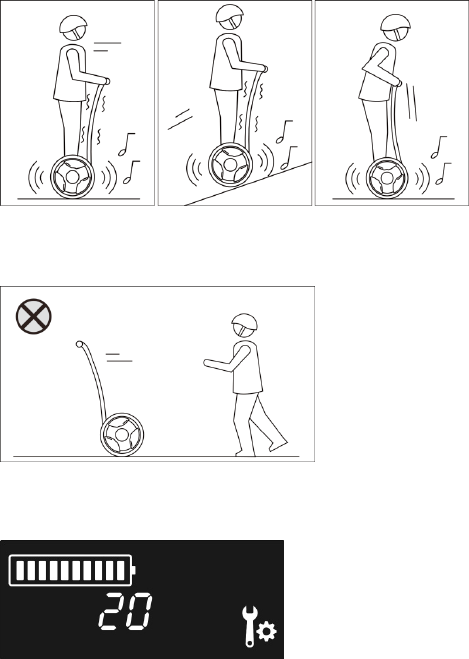 20