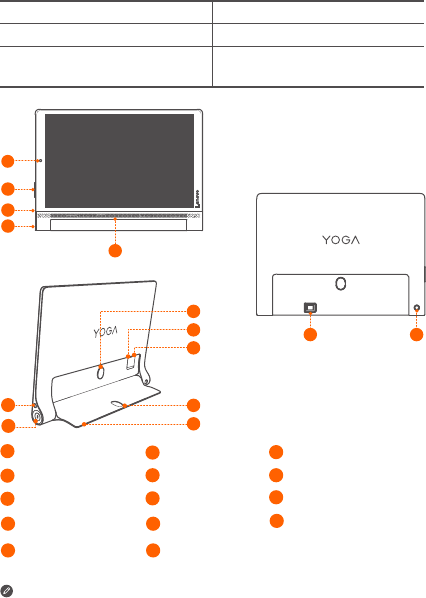 Lenovo

YOGA

YOGA