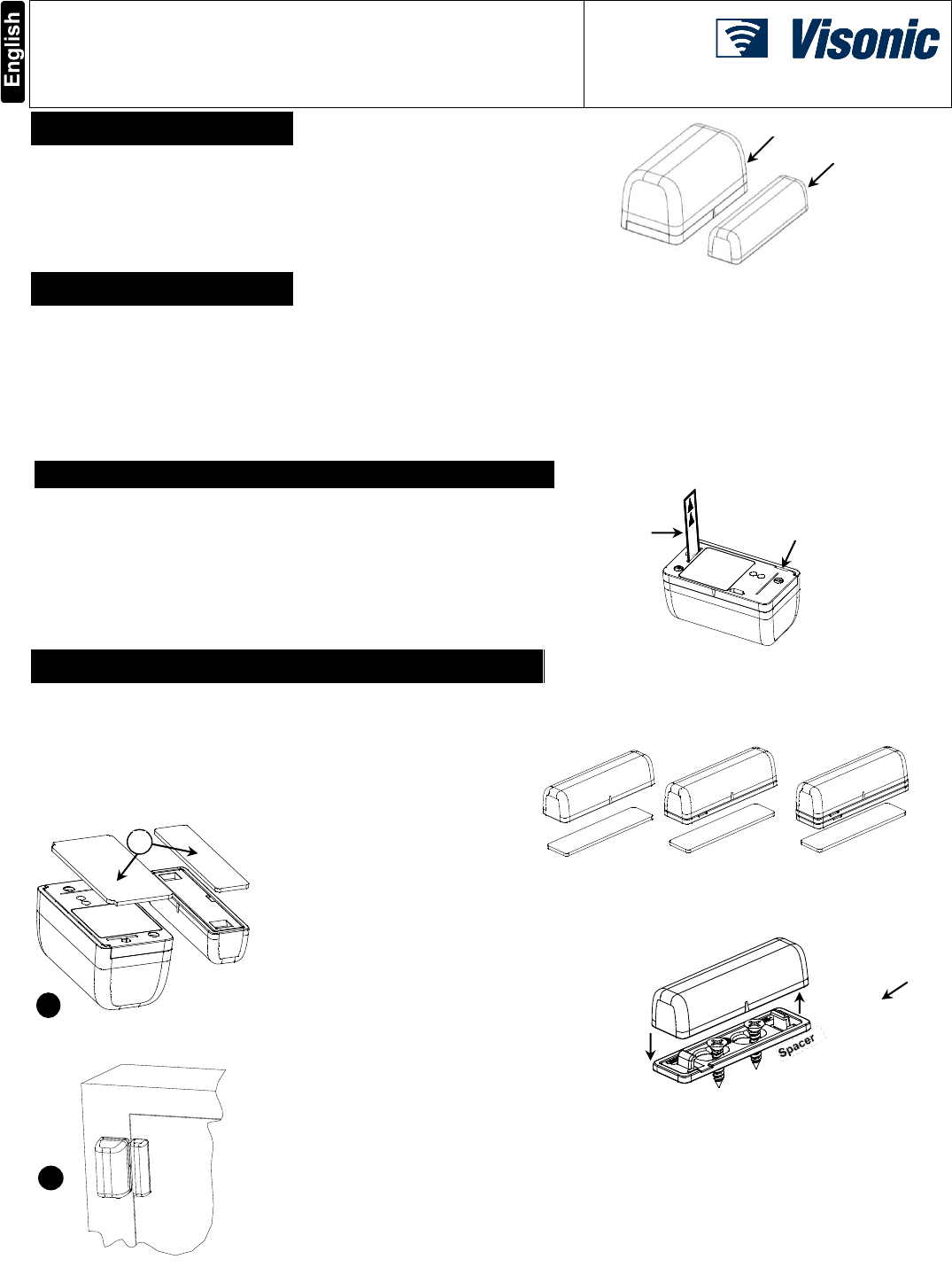 English

Visonic

Spacer