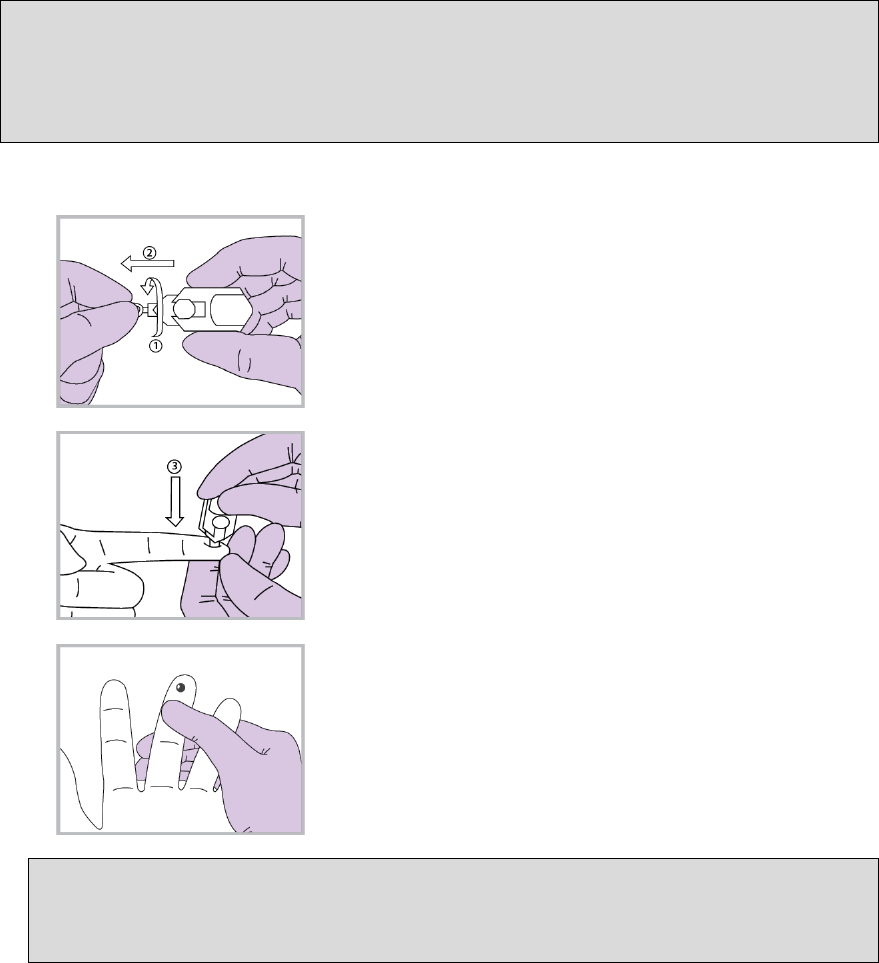 ②
①
③