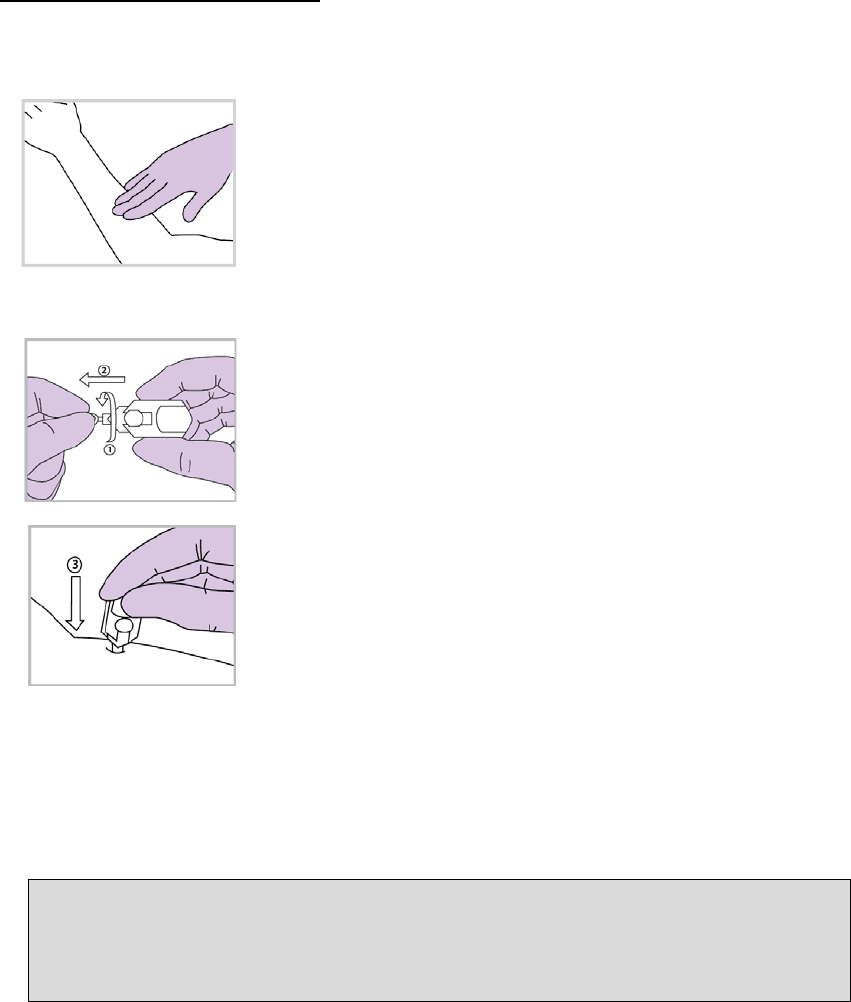 ②
①
③