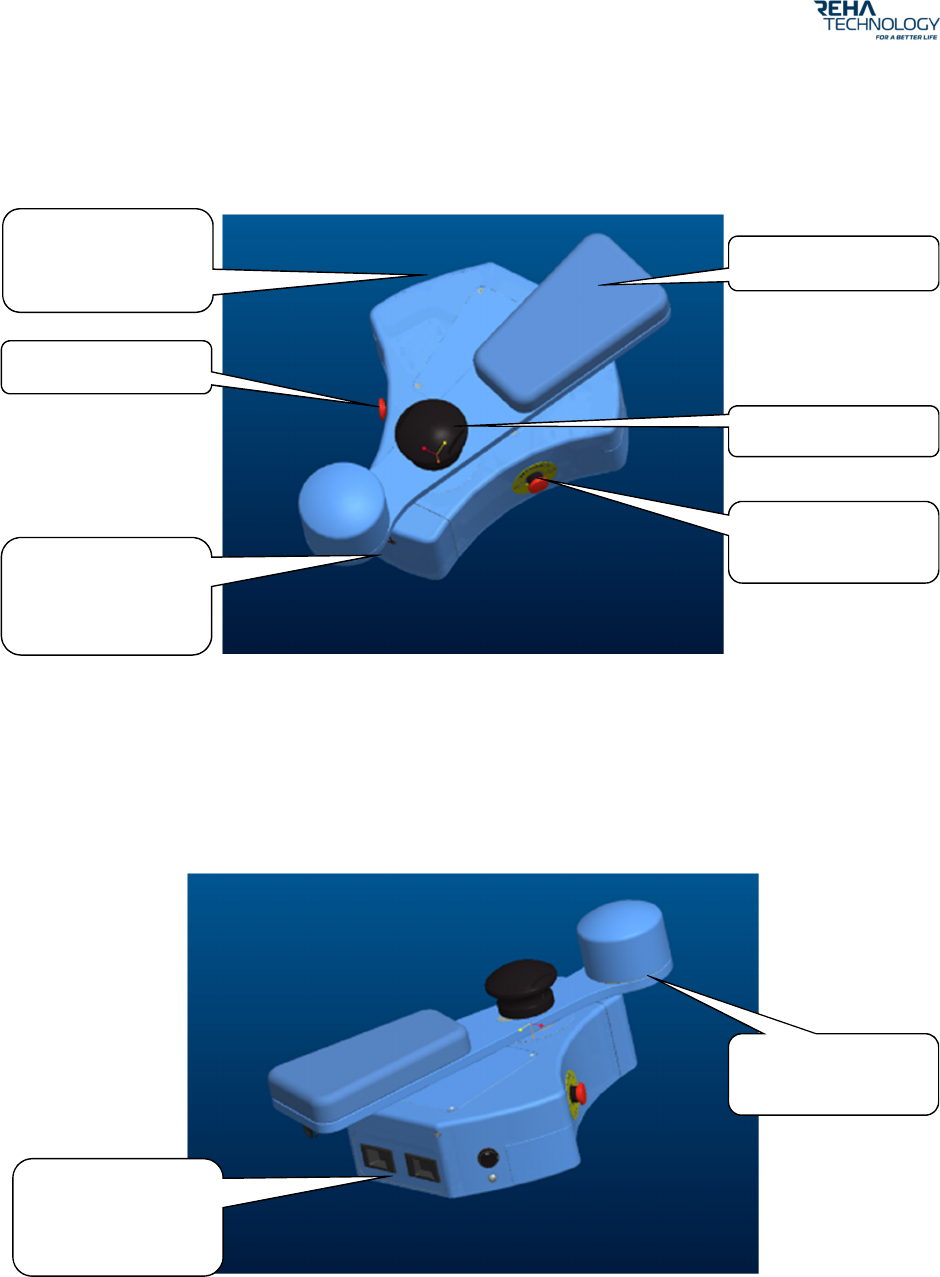 REHA TECHNOLOGY
FOR A BETTER LIFE