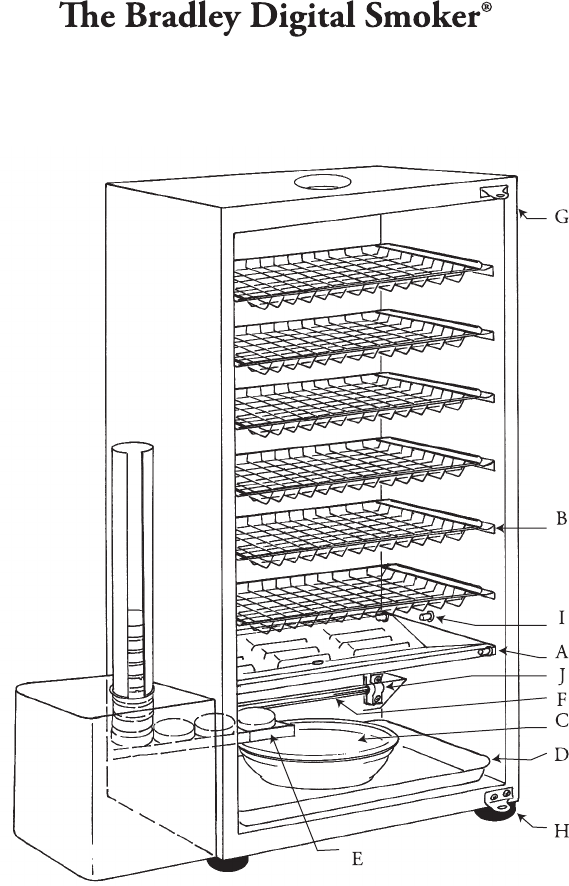 The Bradley Digital Smoker®

G

B

I

A

J

F

C

D

H

E