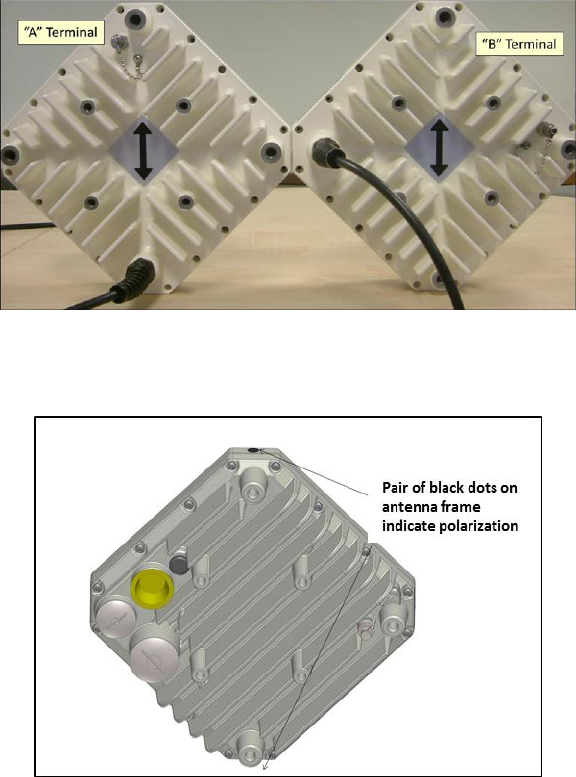 "A" Terminal

"B" Terminal

Pair of black dots on antenna frame indicate polarization