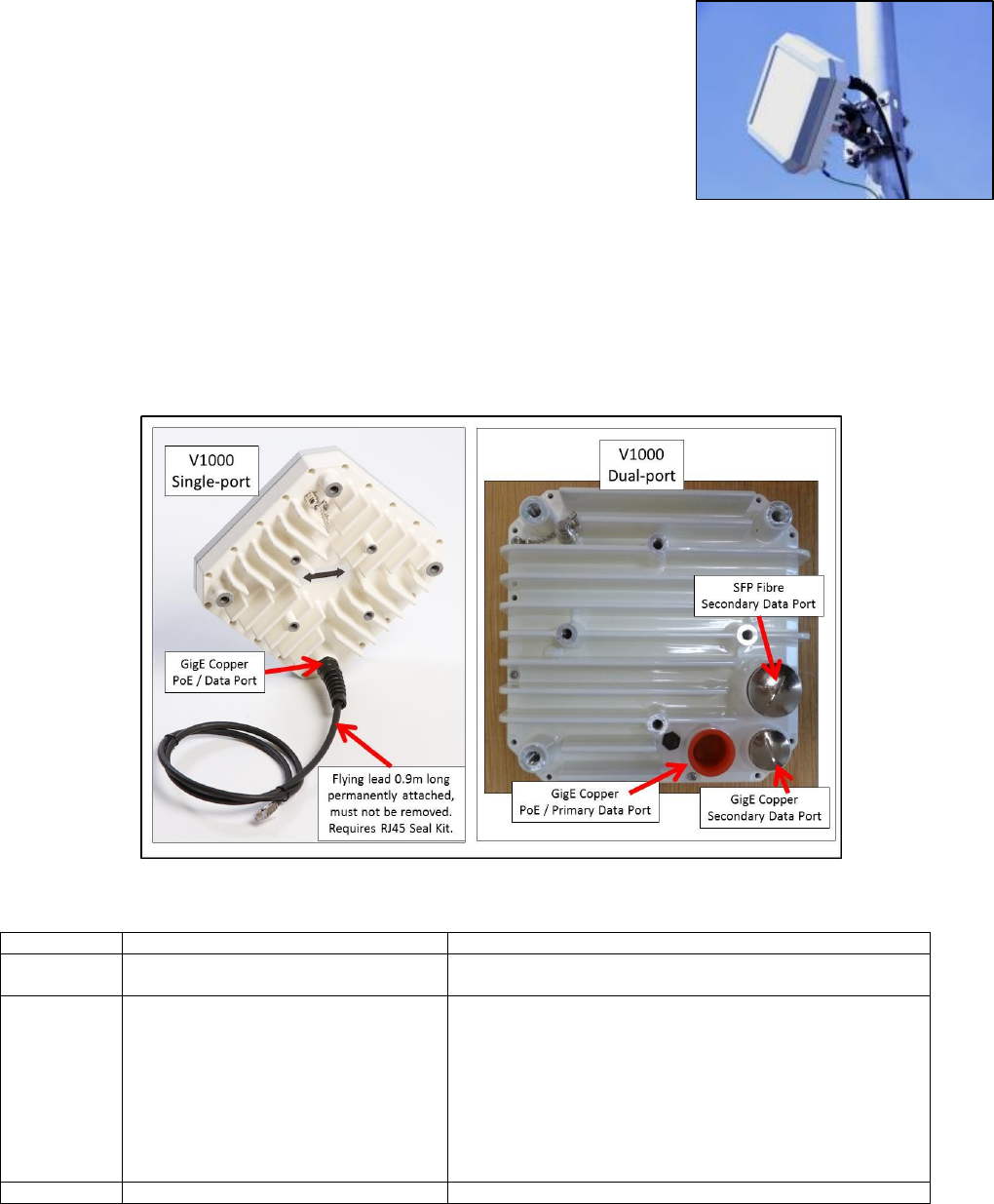 V1000
Single-port

GigE Copper
PoE / Data Port

Flying lead 0.9m long permanently attached, must not be removed. Requires RJ45 Seal Kit.

V1000
Dual-port

SFP Fibre
Secondary Data Port

GigE Copper
PoE / Primary Data Port

GigE Copper
Secondary Data Port