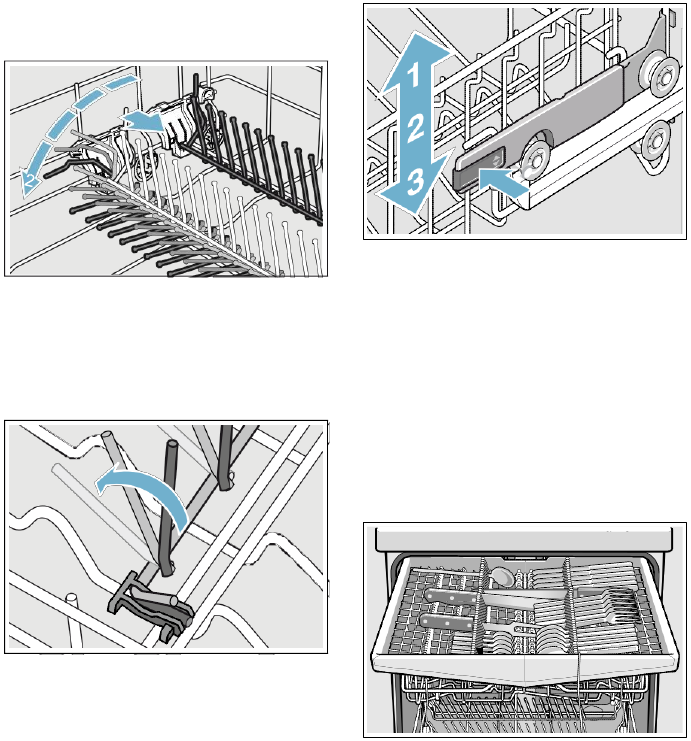 1
2
3