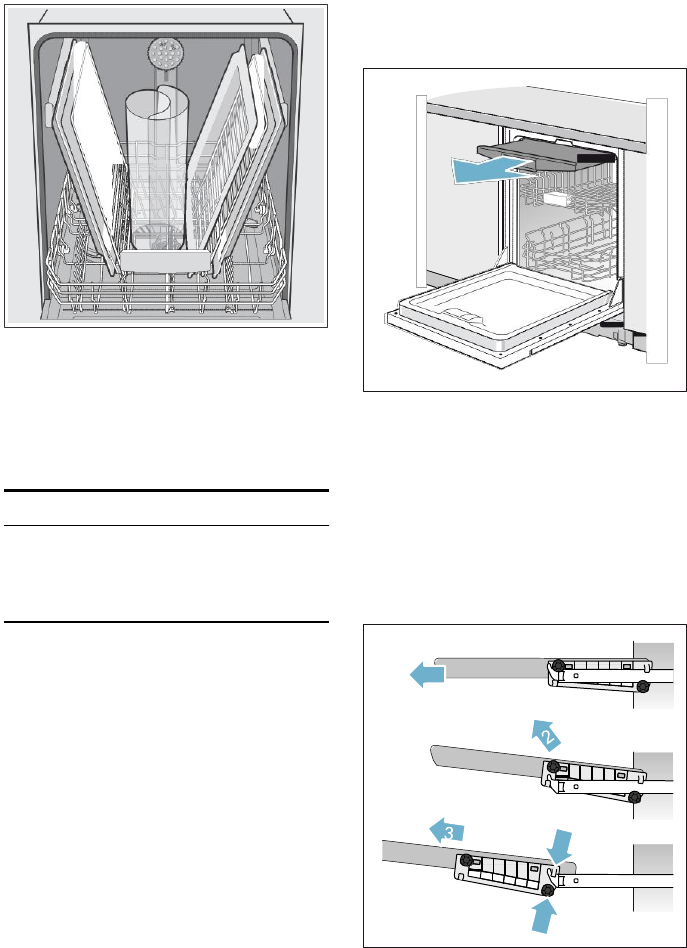 2

3