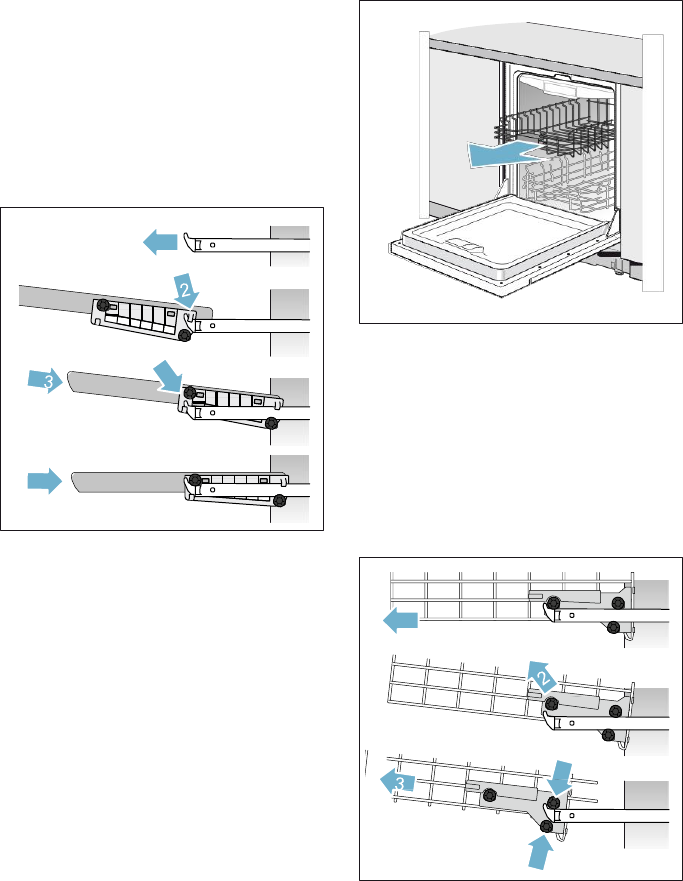 2

3

2

3